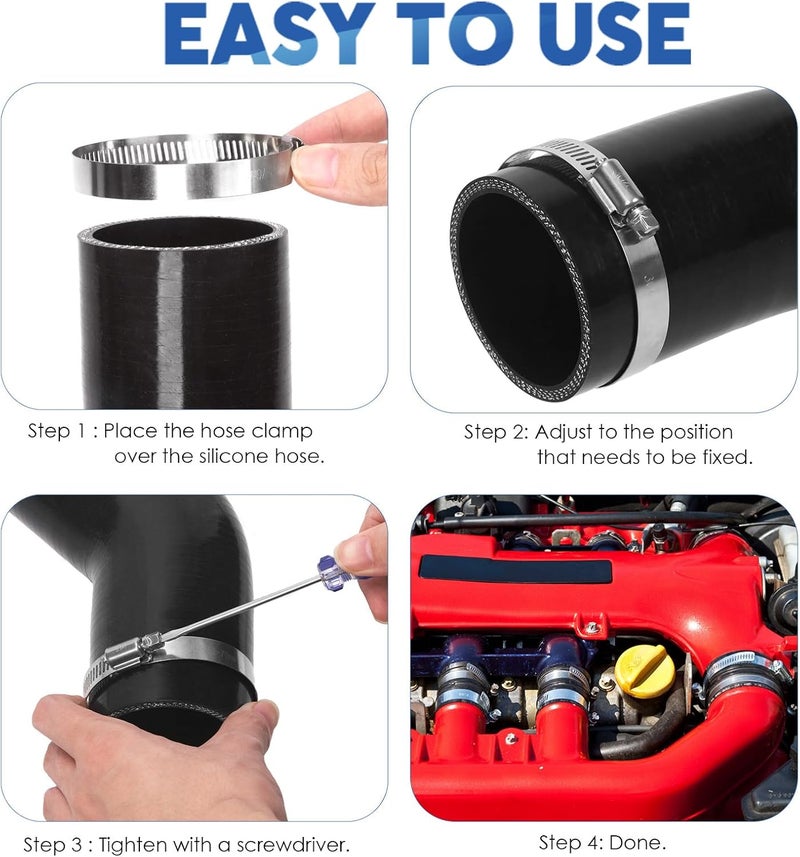 EASY TO USE

Step 1 : Place the hose clamp over the silicone hose.

Step 2: Adjust to the position that needs to be fixed.

Step 3 : Tighten with a screwdriver.

Step 4: Done.