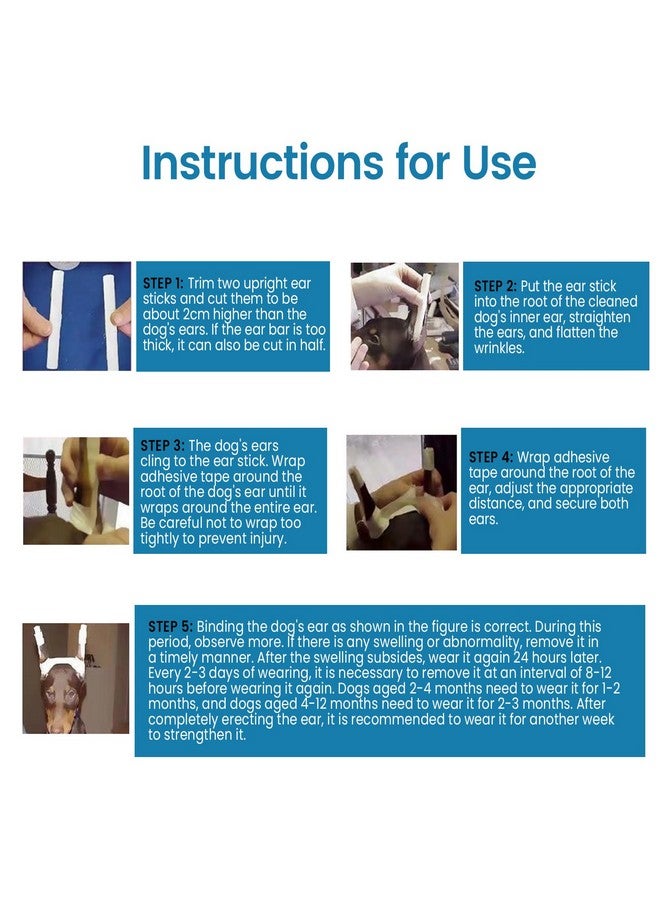 Instructions for Use

STEP 1: Trim two upright ear sticks and cut them to be about 2cm higher than the dog's ears. If the ear bar is too thick, it can also be cut in half.

STEP 2: Put the ear stick into the root of the cleaned dog's inner ear, straighten the ears, and flatten the wrinkles.

STEP 3: The dog's ears cling to the ear stick. Wrap adhesive tape around the root of the dog's ear until it wraps around the entire ear. Be careful not to wrap too tightly to prevent injury.

STEP 4: Wrap adhesive tape around the root of the ear, adjust the appropriate distance, and secure both ears.

STEP 5: Binding the dog's ear as shown in the figure is correct. During this period, observe more. If there is any swelling or abnormality, remove it in a timely manner. After the swelling subsides, wear it again 24 hours later. Every 2-3 days of wearing, it is necessary to remove it at an interval of 8-12 hours before wearing it again. Dogs aged 2-4 months need to wear it for 1-2 months, and dogs aged 4-12 months need to wear it for 2-3 months. After completely erecting the ear, it is recommended to wear it for another week to strengthen it.