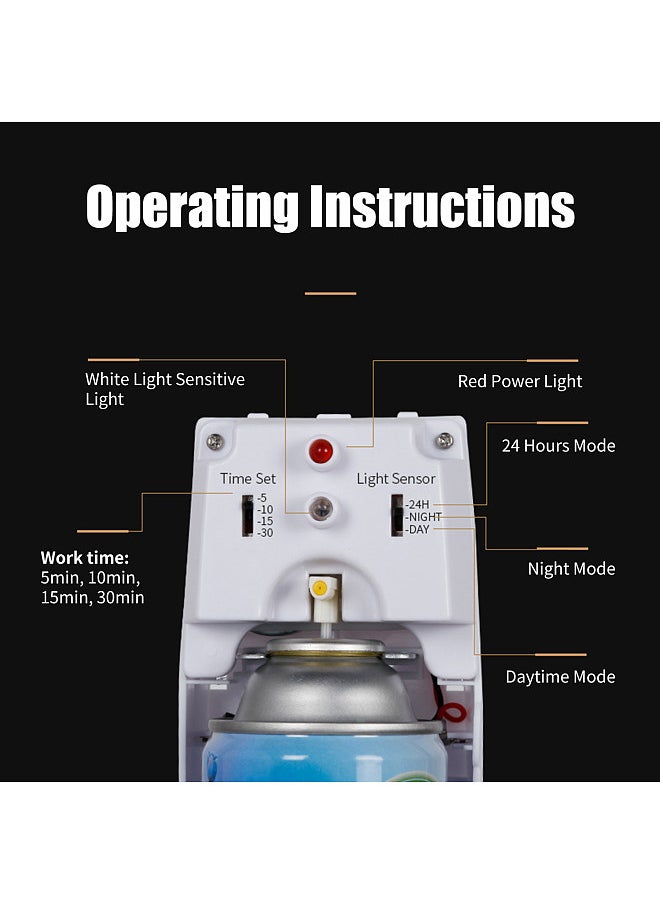 Operating Instructions

White Light Sensitive Light

Red Power Light

24 Hours Mode

Time Set
-5
-10
-15
-30

Light Sensor
-24H
-NIGHT
-DAY

Work time:
5min, 10min, 15min, 30min

Night Mode

Daytime Mode