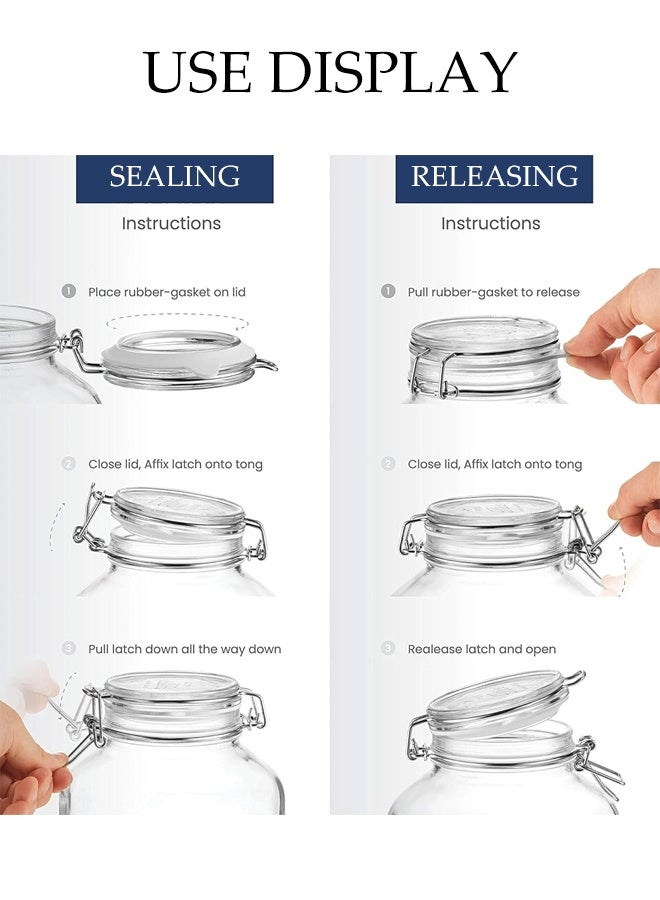 USE DISPLAY

SEALING

Instructions

1 Place rubber-gasket on lid

2 Close lid, Affix latch onto tong

3 Pull latch down all the way down

RELEASING

Instructions

1 Pull rubber-gasket to release

2 Close lid, Affix latch onto tong

3 Realease latch and open