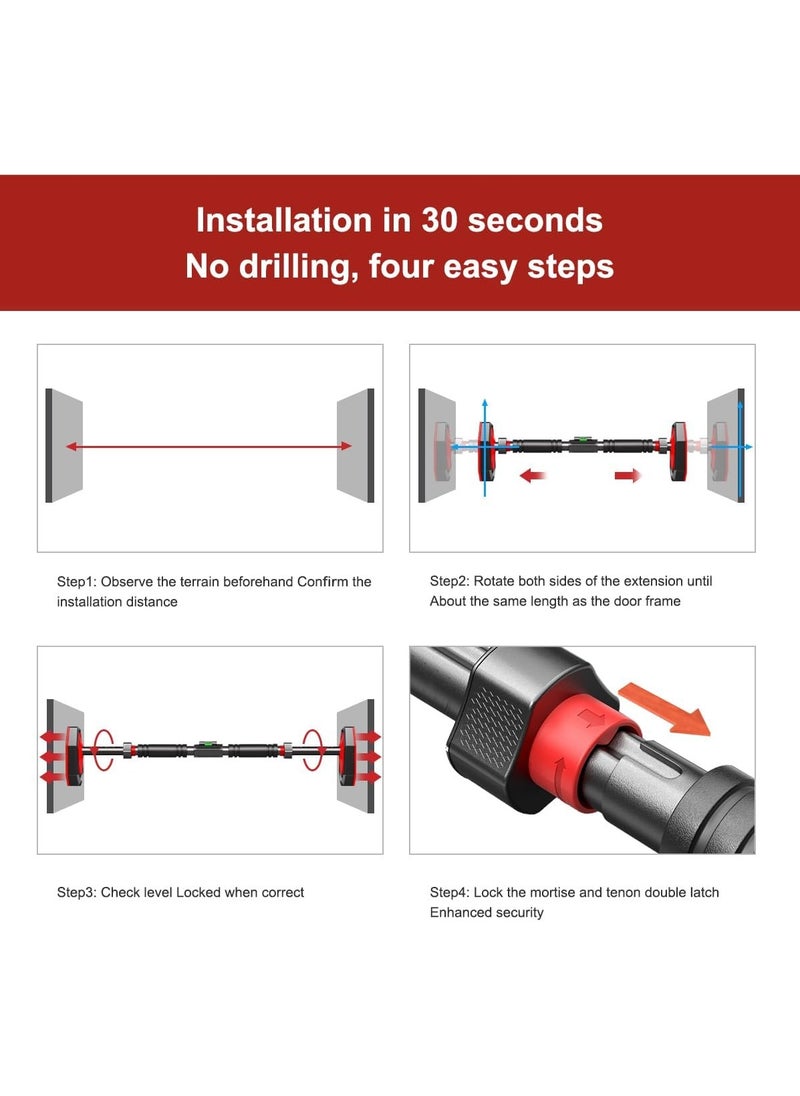 Installation in 30 seconds
No drilling, four easy steps

Step1: Observe the terrain beforehand Confirm the installation distance

Step2: Rotate both sides of the extension until About the same length as the door frame

Step3: Check level Locked when correct

Step4: Lock the mortise and tenon double latch Enhanced security