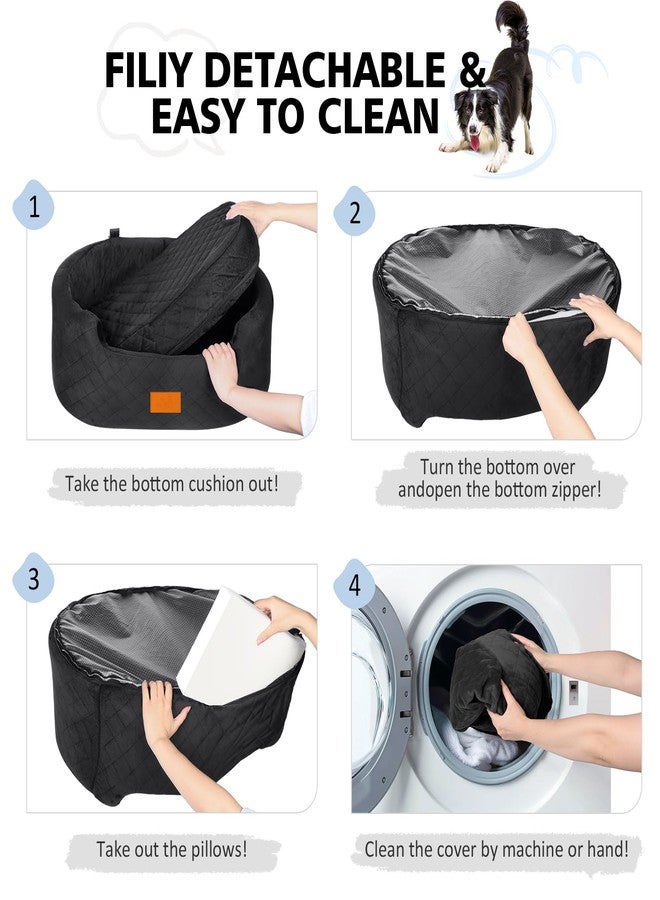 FILIY DETACHABLE &
EASY TO CLEAN

1

Take the bottom cushion out!

2

Turn the bottom over andopen the bottom zipper!

3

Take out the pillows!

4

Clean the cover by machine or hand!