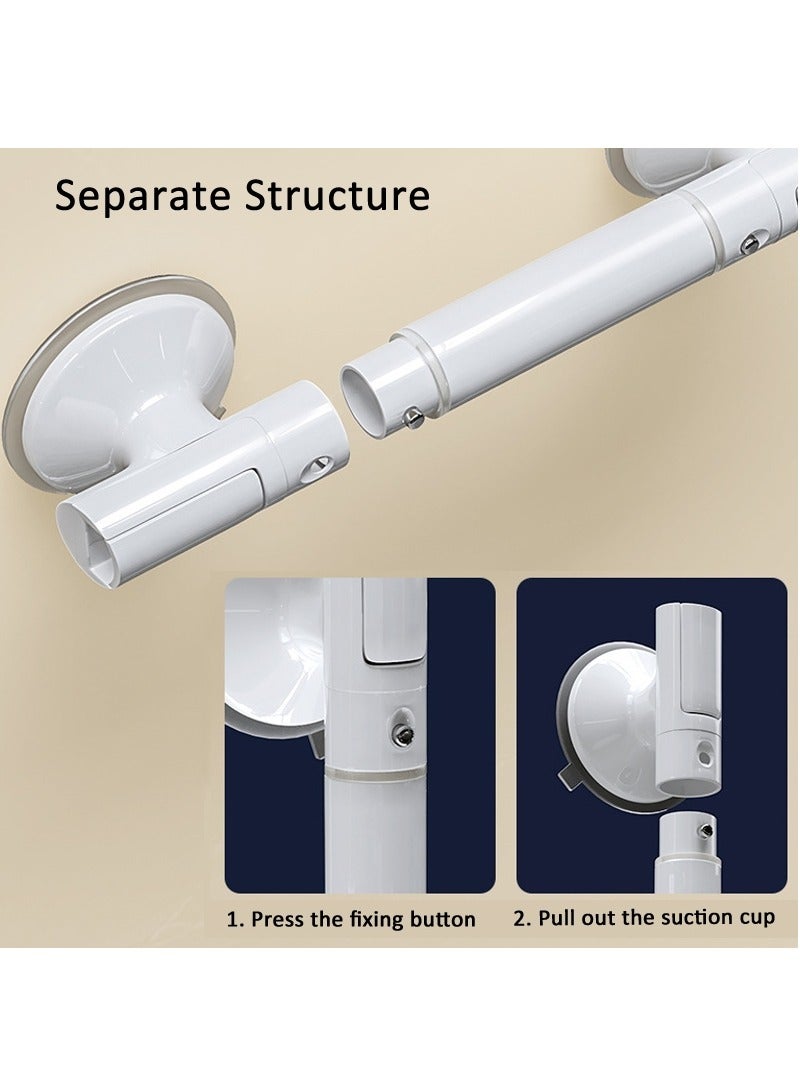 Separate Structure

1. Press the fixing button

2. Pull out the suction cup