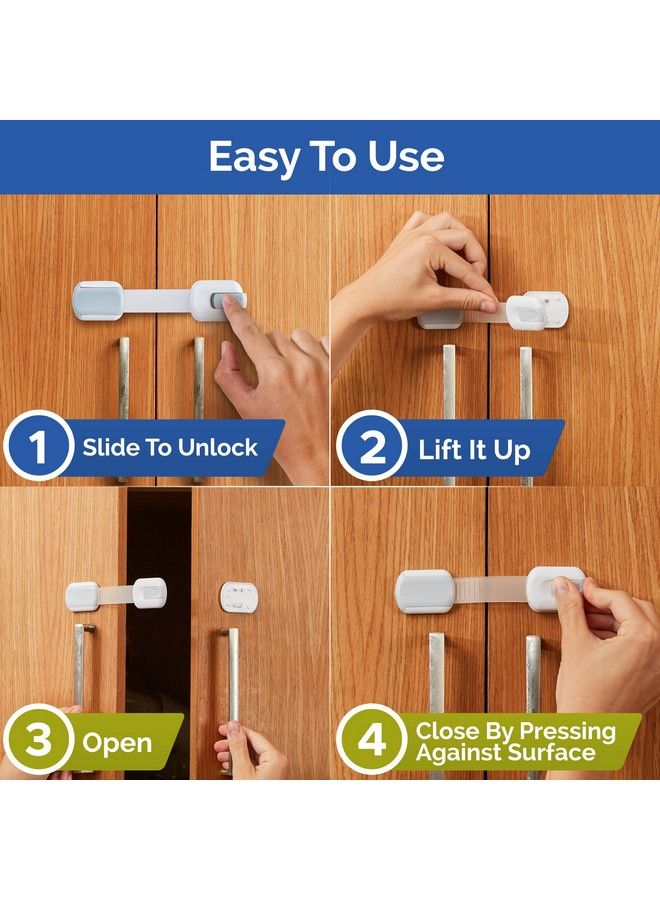 Easy To Use

1 Slide To Unlock

2 Lift It Up

3 Open

4 Close By Pressing Against Surface