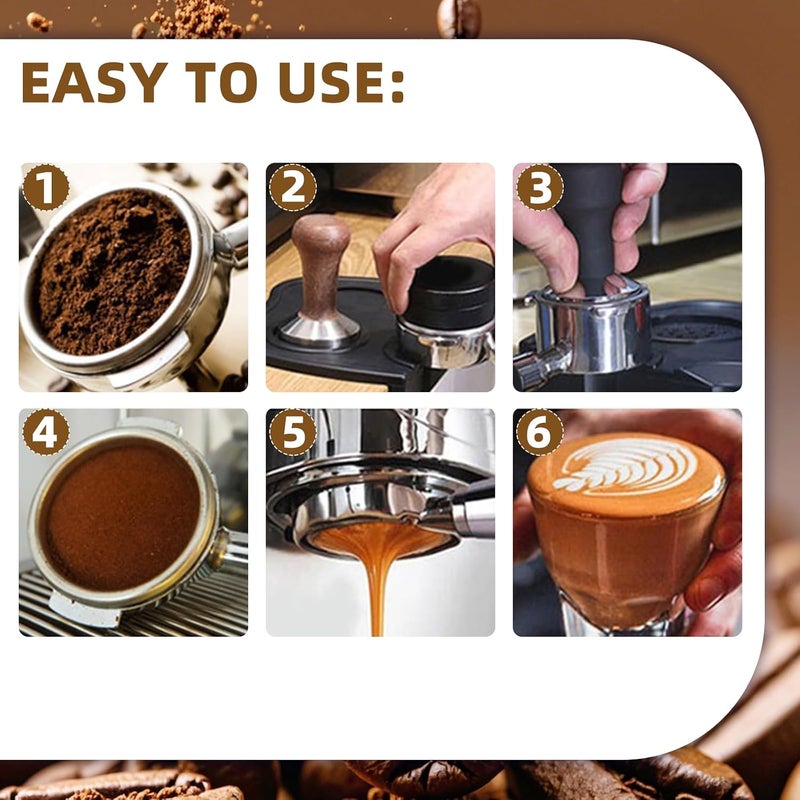 EASY TO USE:

1

2

3

4

5

6