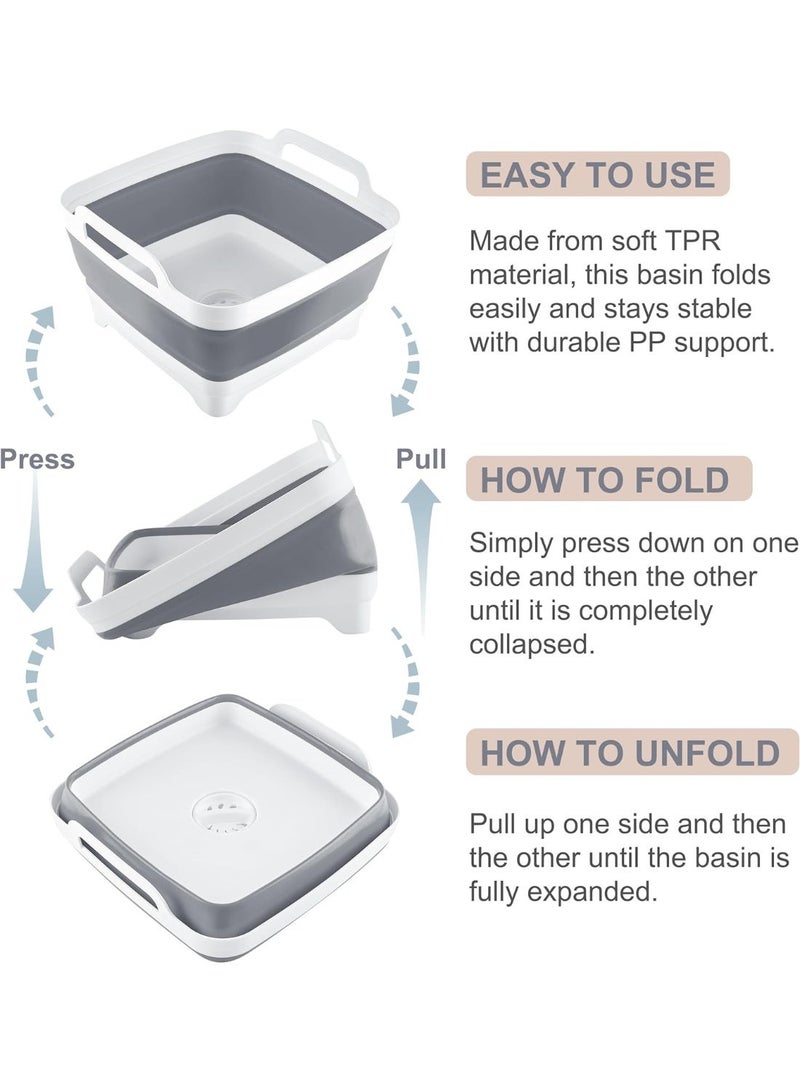 Press

Pull

EASY TO USE

Made from soft TPR material, this basin folds easily and stays stable with durable PP support.

HOW TO FOLD

Simply press down on one side and then the other until it is completely collapsed.

HOW TO UNFOLD

Pull up one side and then the other until the basin is fully expanded.