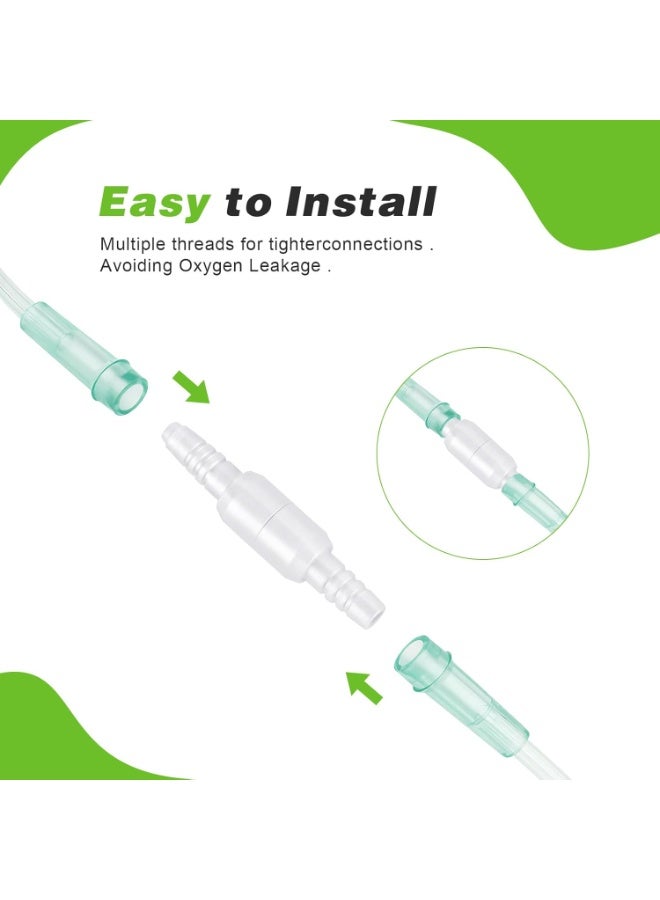 Easy to Install

Multiple threads for tighterconnections . Avoiding Oxygen Leakage .