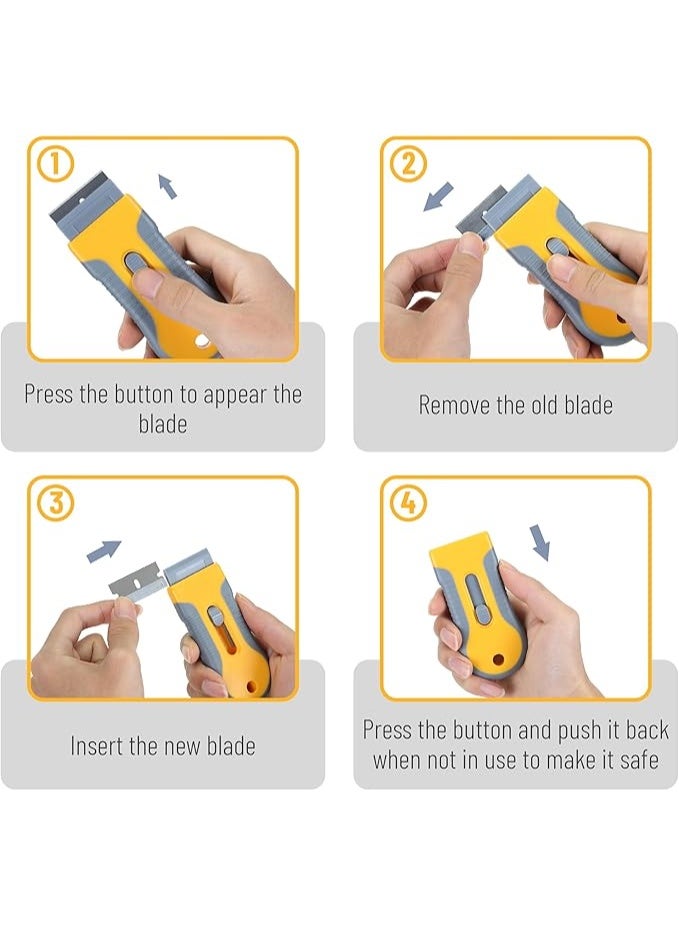 ①

Press the button to appear the blade

②

Remove the old blade

③

Insert the new blade

④

Press the button and push it back when not in use to make it safe