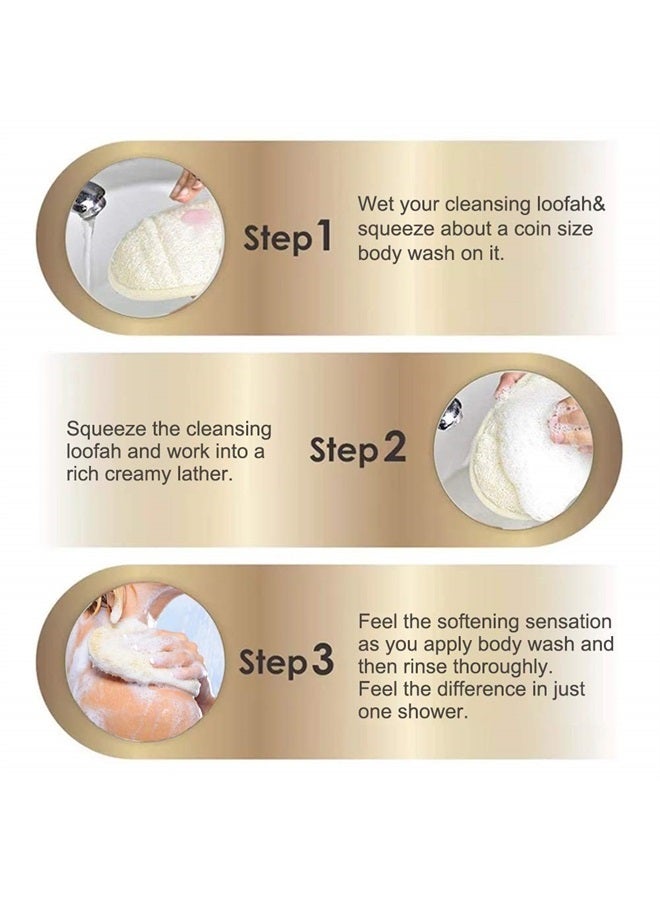 Step 1

Wet your cleansing loofah& squeeze about a coin size body wash on it.

Squeeze the cleansing loofah and work into a rich creamy lather.

Step 2

Step 3

Feel the softening sensation as you apply body wash and then rinse thoroughly. Feel the difference in just one shower.