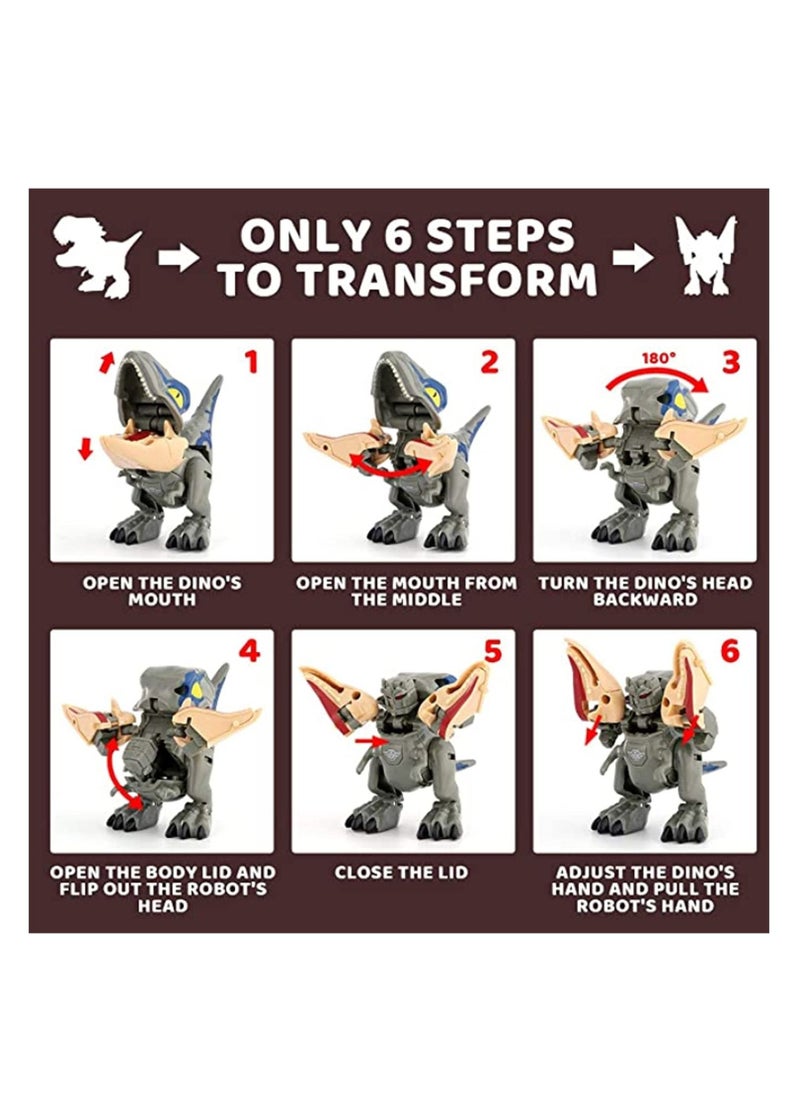 ONLY 6 STEPS TO TRANSFORM

1

OPEN THE DINO'S MOUTH

2

OPEN THE MOUTH FROM THE MIDDLE

180°

3

TURN THE DINO'S HEAD BACKWARD

4

OPEN THE BODY LID AND FLIP OUT THE ROBOT'S HEAD

5

CLOSE THE LID

6

ADJUST THE DINO'S HAND AND PULL THE ROBOT'S HAND