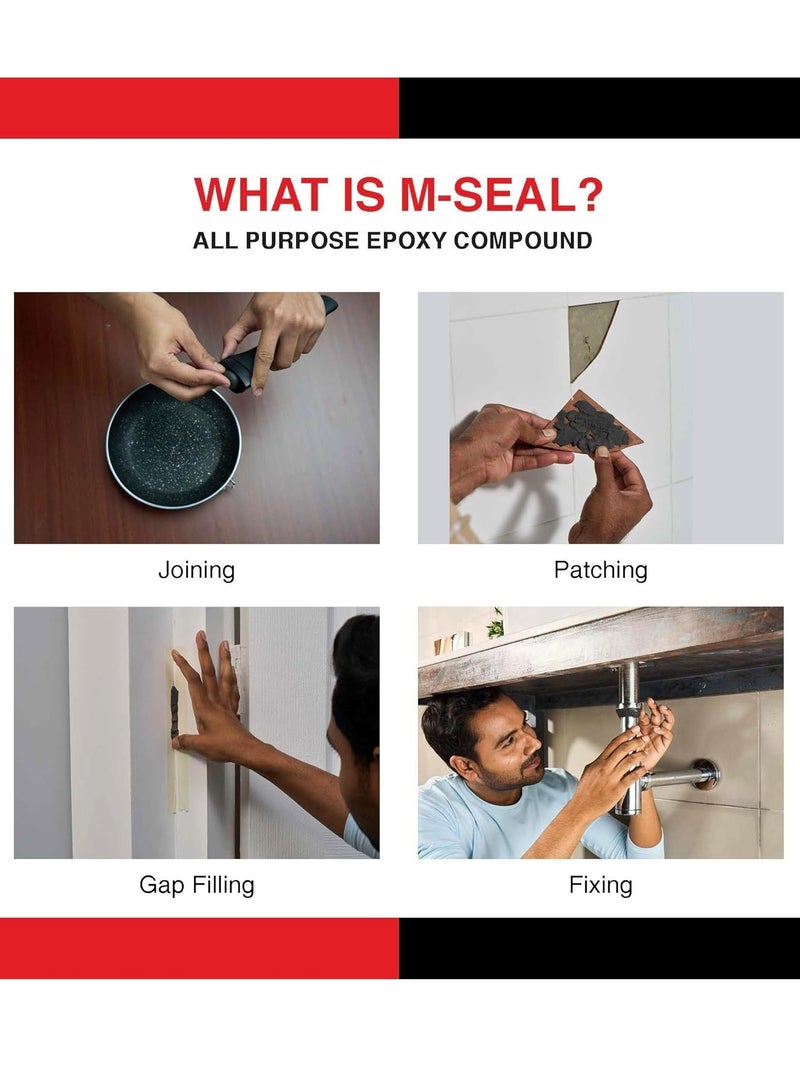 WHAT IS M-SEAL?
ALL PURPOSE EPOXY COMPOUND

Joining

Patching

Gap Filling

Fixing