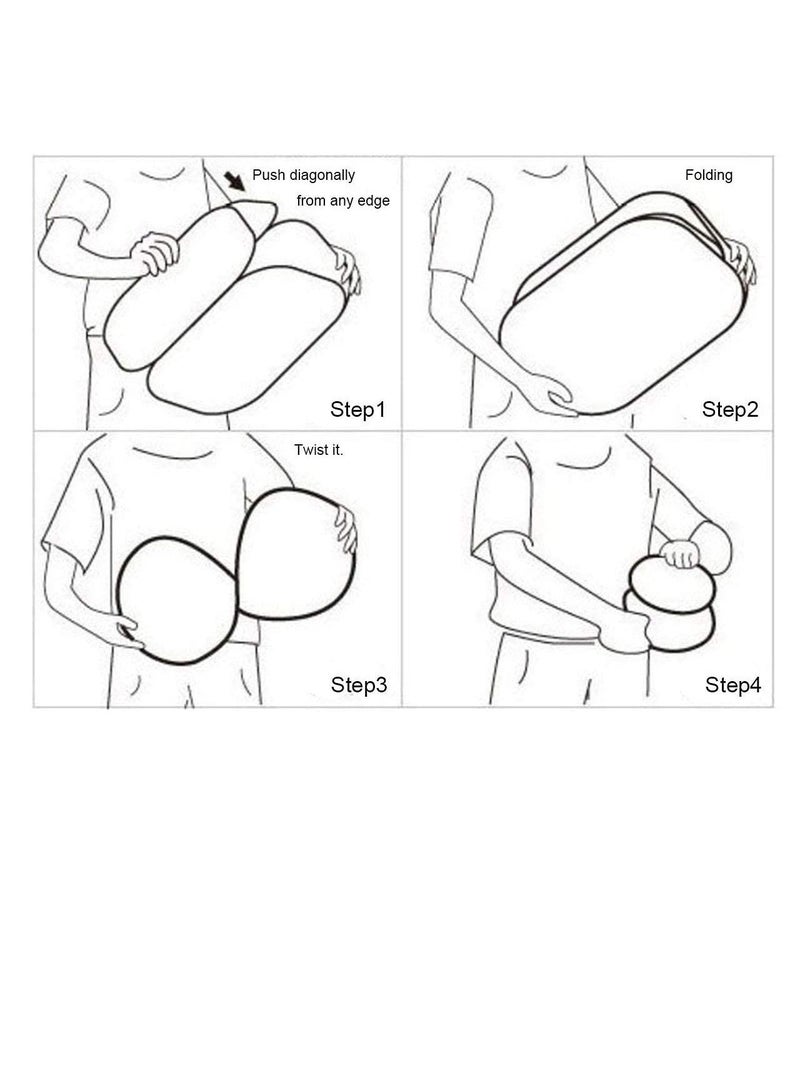 Push diagonally from any edge

Step1

Folding

Step2

Twist it.

Step3

Step4