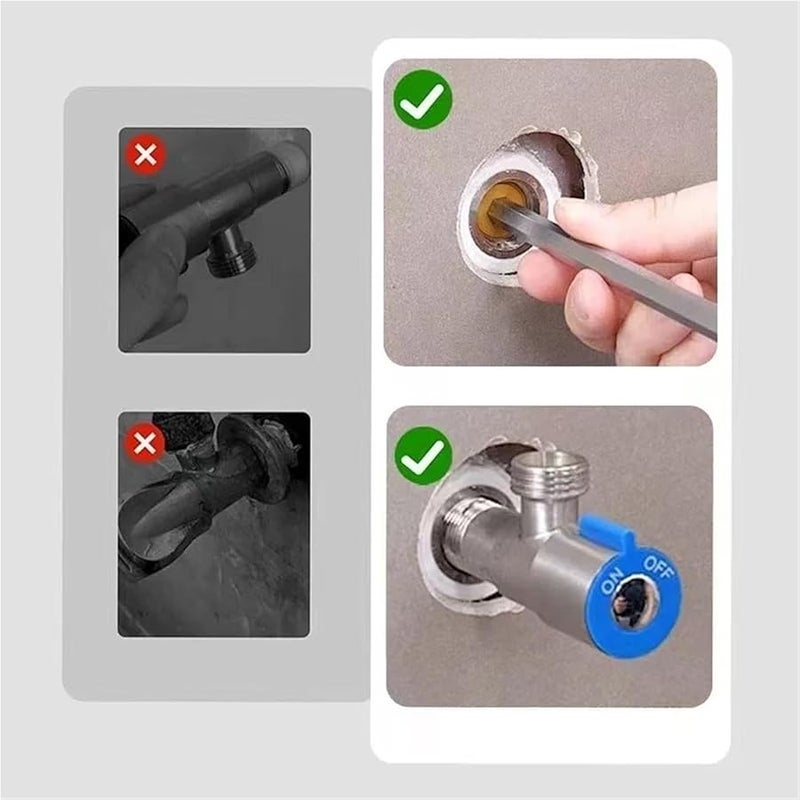 ON OFF