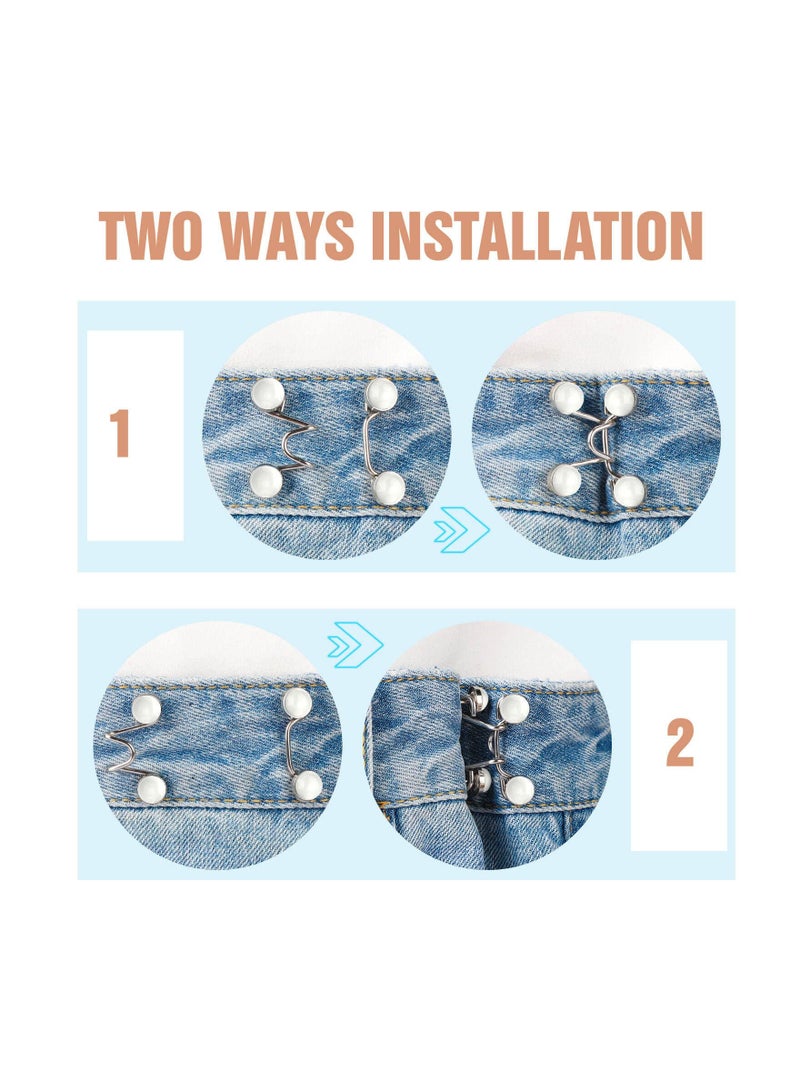 TWO WAYS INSTALLATION

1

2