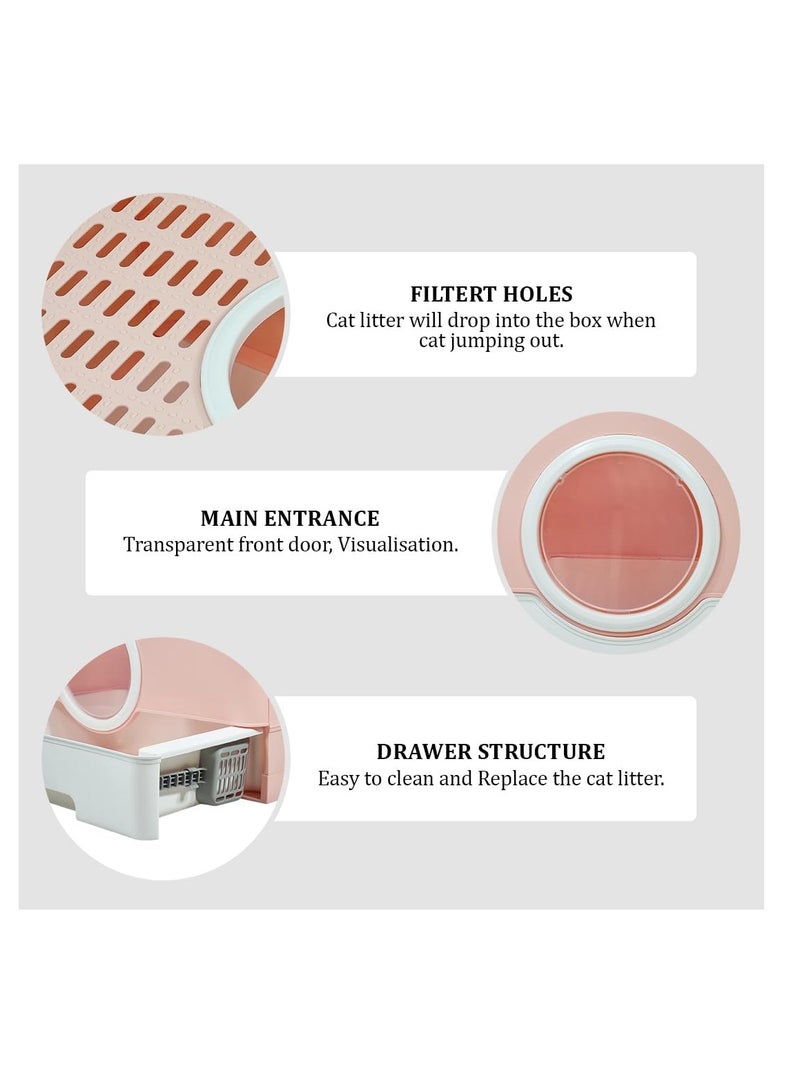 FILTERT HOLES
Cat litter will drop into the box when cat jumping out.

MAIN ENTRANCE
Transparent front door, Visualisation.

DRAWER STRUCTURE
Easy to clean and Replace the cat litter.