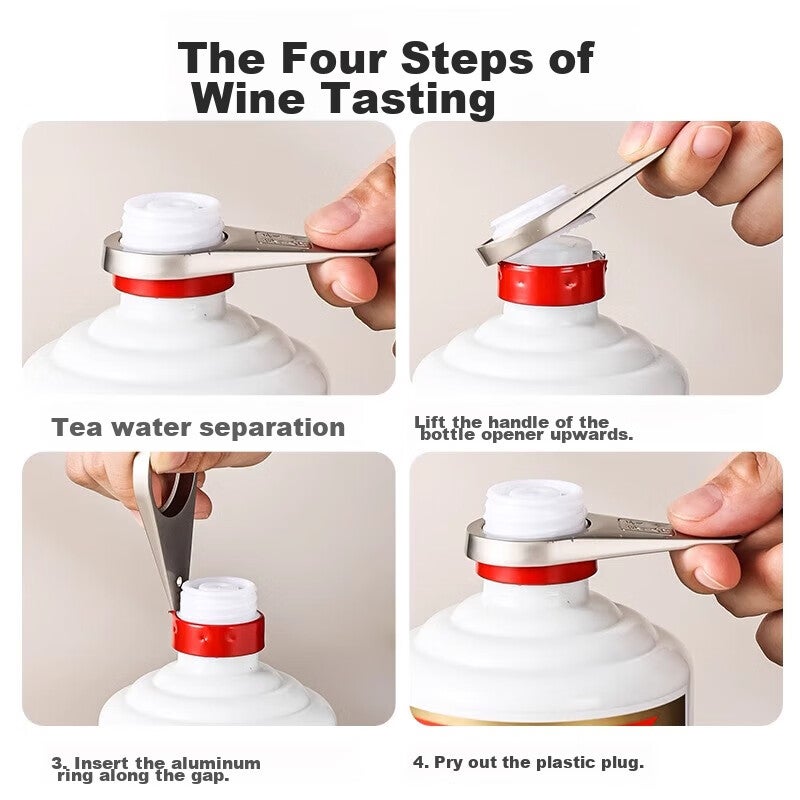 The Four Steps of Wine Tasting

Tea water separation

Lift the handle of the bottle opener upwards.

3. Insert the aluminum ring along the gap.

4. Pry out the plastic plug.