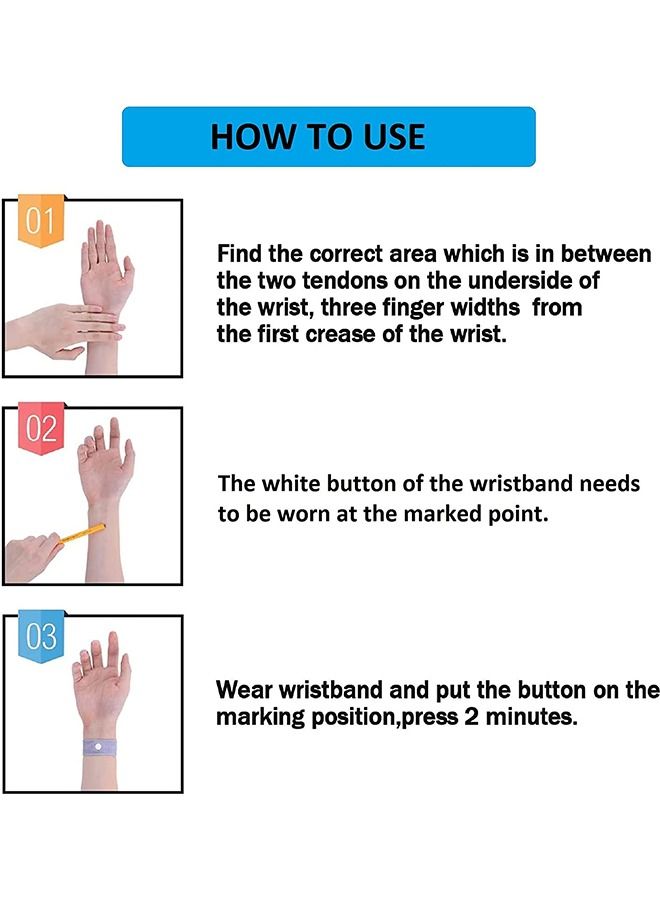 HOW TO USE

01

Find the correct area which is in between the two tendons on the underside of the wrist, three finger widths from the first crease of the wrist.

02

The white button of the wristband needs to be worn at the marked point.

03

Wear wristband and put the button on the marking position,press 2 minutes.