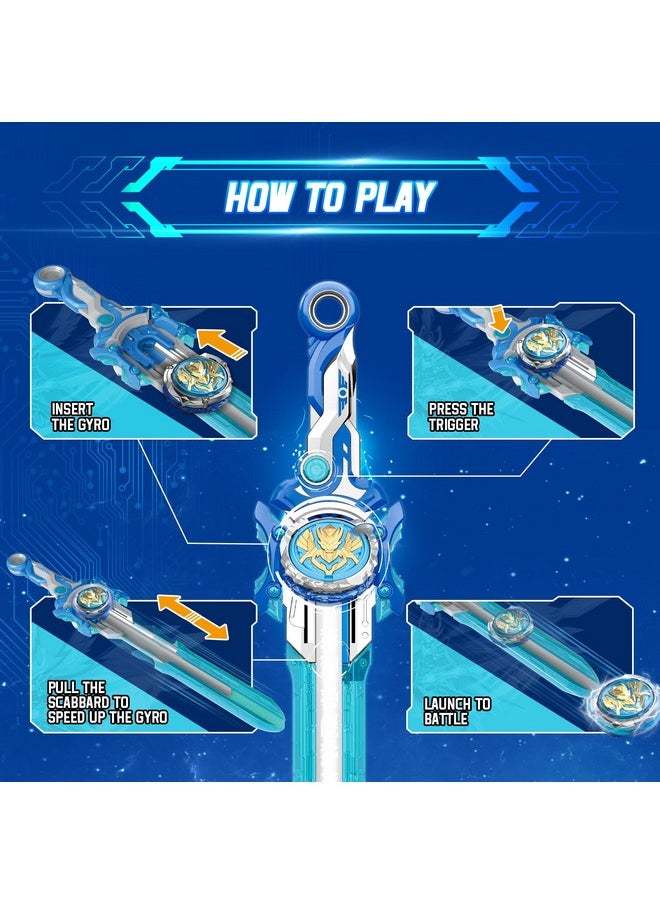 HOW TO PLAY

INSERT THE GYRO

PRESS THE TRIGGER

PULL THE SCABBARD TO SPEED UP THE GYRO

LAUNCH TO BATTLE