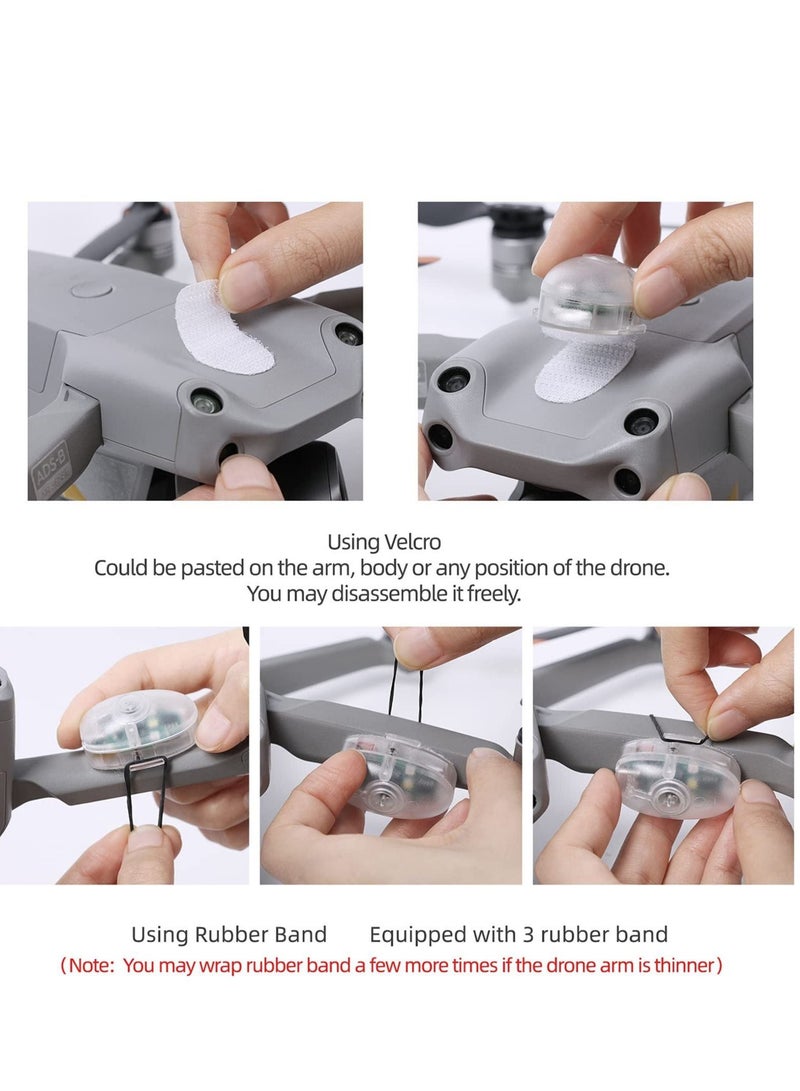 ADS-B

Using Velcro
Could be pasted on the arm, body or any position of the drone.
You may disassemble it freely.

Using Rubber Band     Equipped with 3 rubber band
(Note: You may wrap rubber band a few more times if the drone arm is thinner)