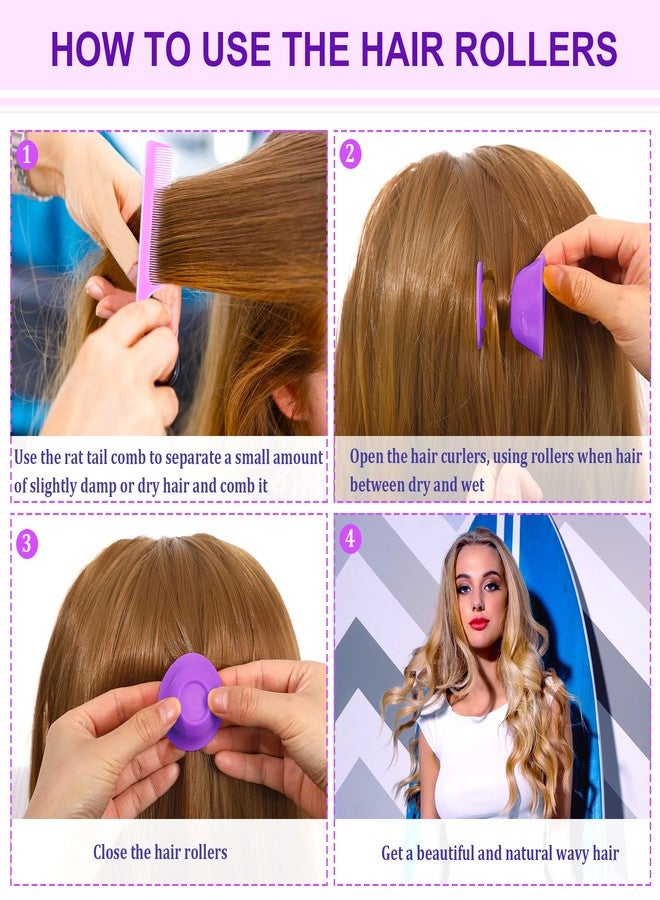 HOW TO USE THE HAIR ROLLERS

1

Use the rat tail comb to separate a small amount of slightly damp or dry hair and comb it

2

Open the hair curlers, using rollers when hair between dry and wet

3

Close the hair rollers

4

Get a beautiful and natural wavy hair