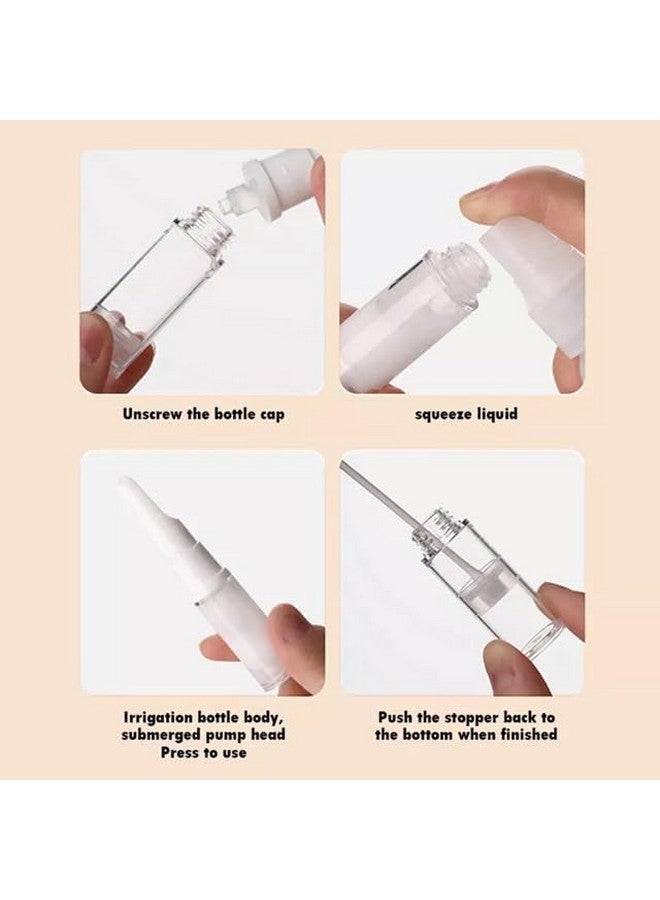 Unscrew the bottle cap

squeeze liquid

Irrigation bottle body, submerged pump head Press to use

Push the stopper back to the bottom when finished