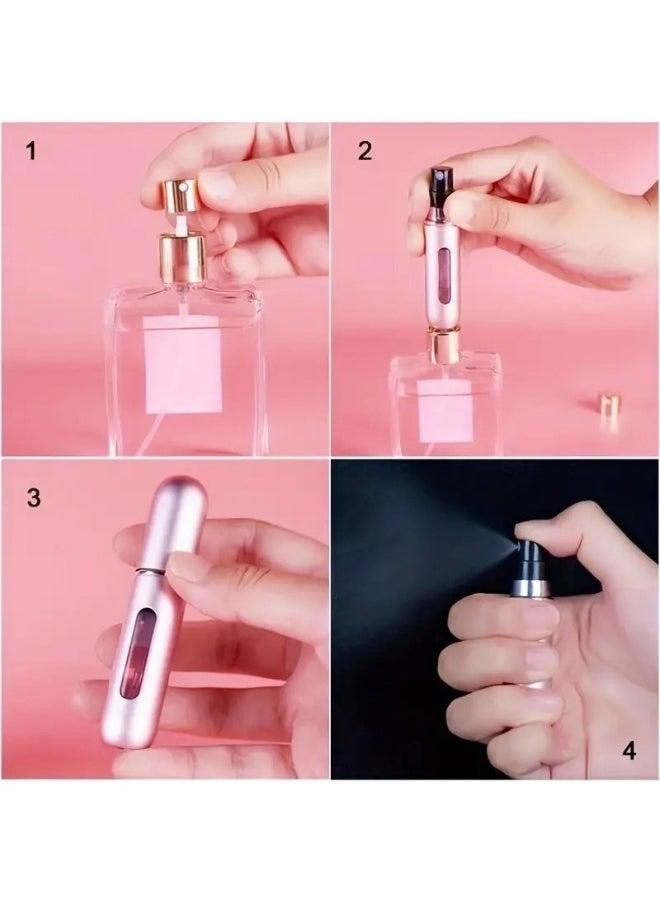 1

2

3

4