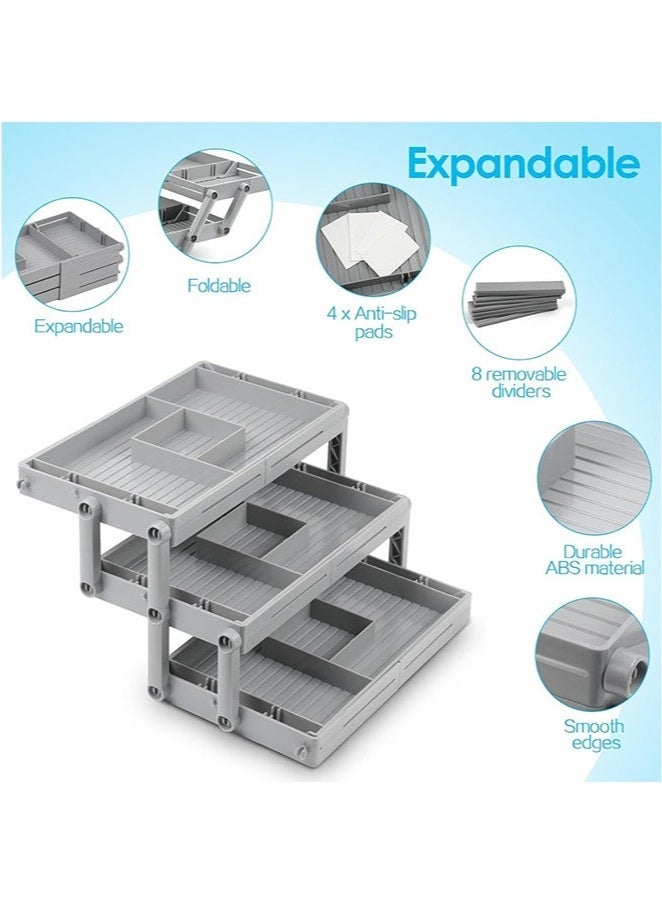 Expandable

Expandable

Foldable

4 x Anti-slip pads

8 removable dividers

Durable ABS material

Smooth edges