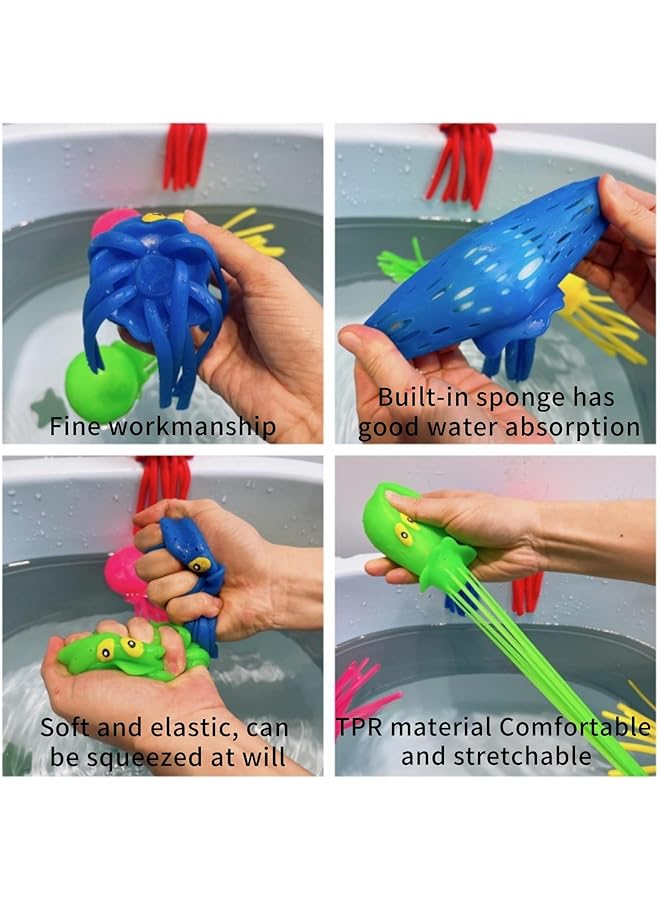 Fine workmanship

Built-in sponge has good water absorption

Soft and elastic, can be squeezed at will

TPR material Comfortable and stretchable