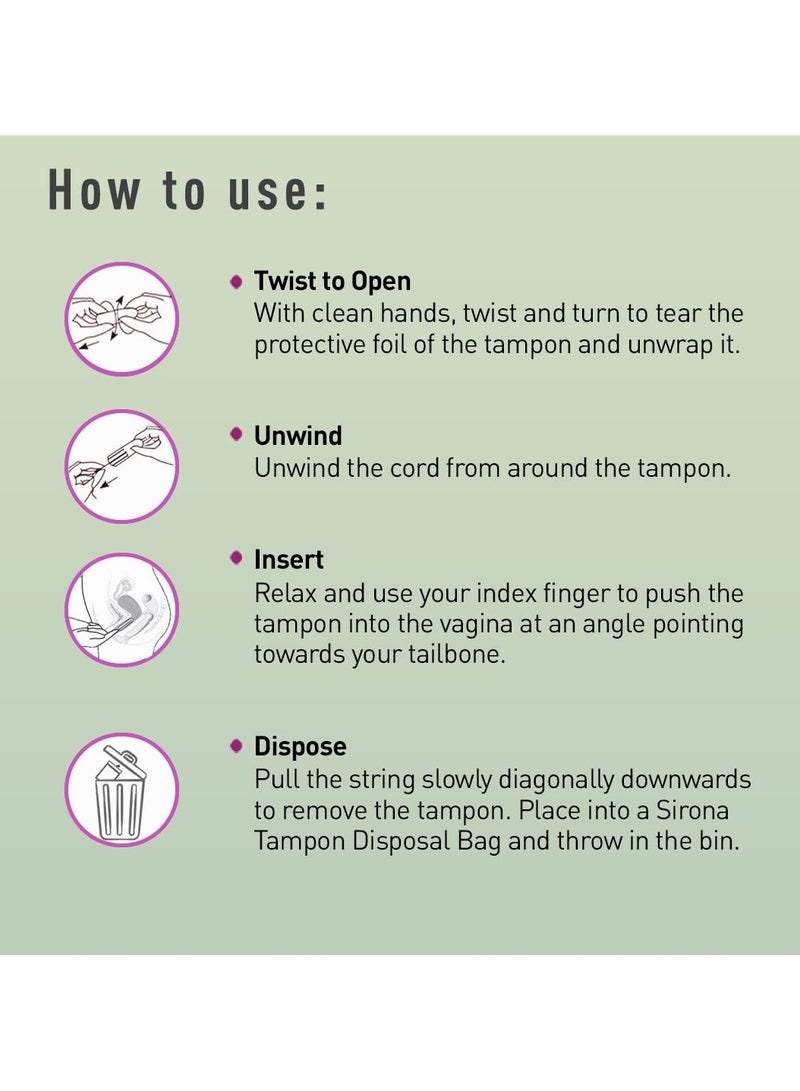 How to use:

Twist to Open
With clean hands, twist and turn to tear the protective foil of the tampon and unwrap it.

Unwind
Unwind the cord from around the tampon.

Insert
Relax and use your index finger to push the tampon into the vagina at an angle pointing towards your tailbone.

Dispose
Pull the string slowly diagonally downwards to remove the tampon. Place into a Sirona Tampon Disposal Bag and throw in the bin.