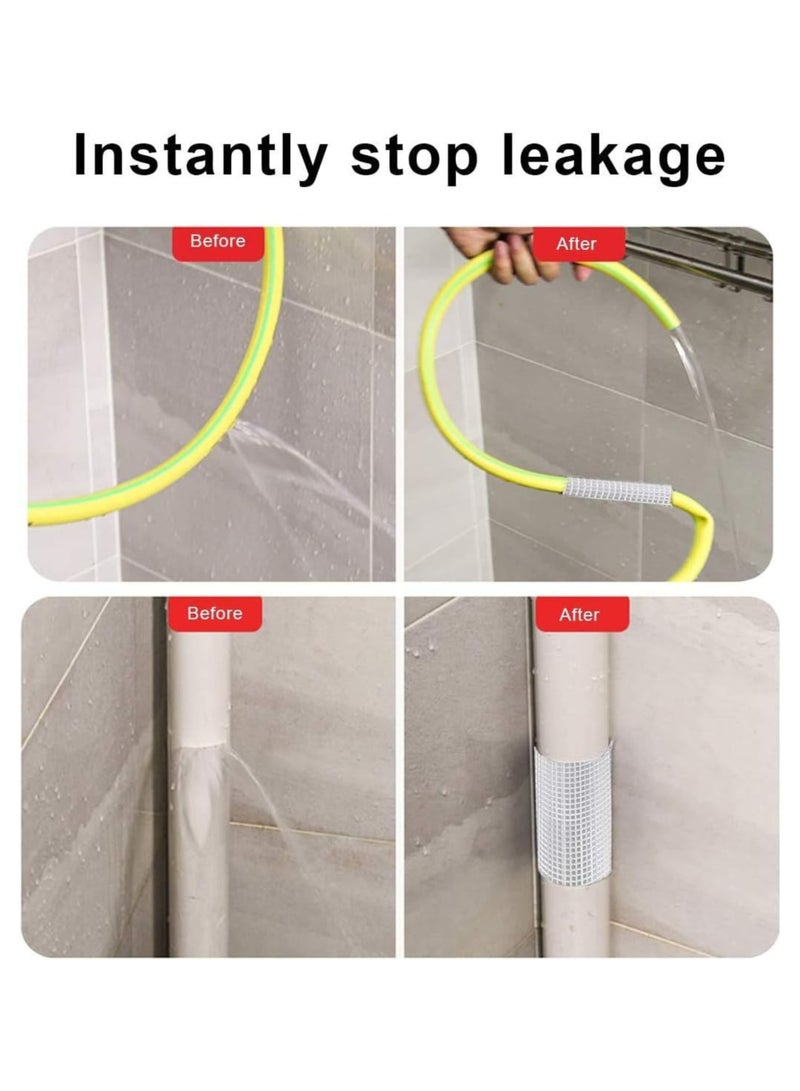 Instantly stop leakage

Before

After

Before

After