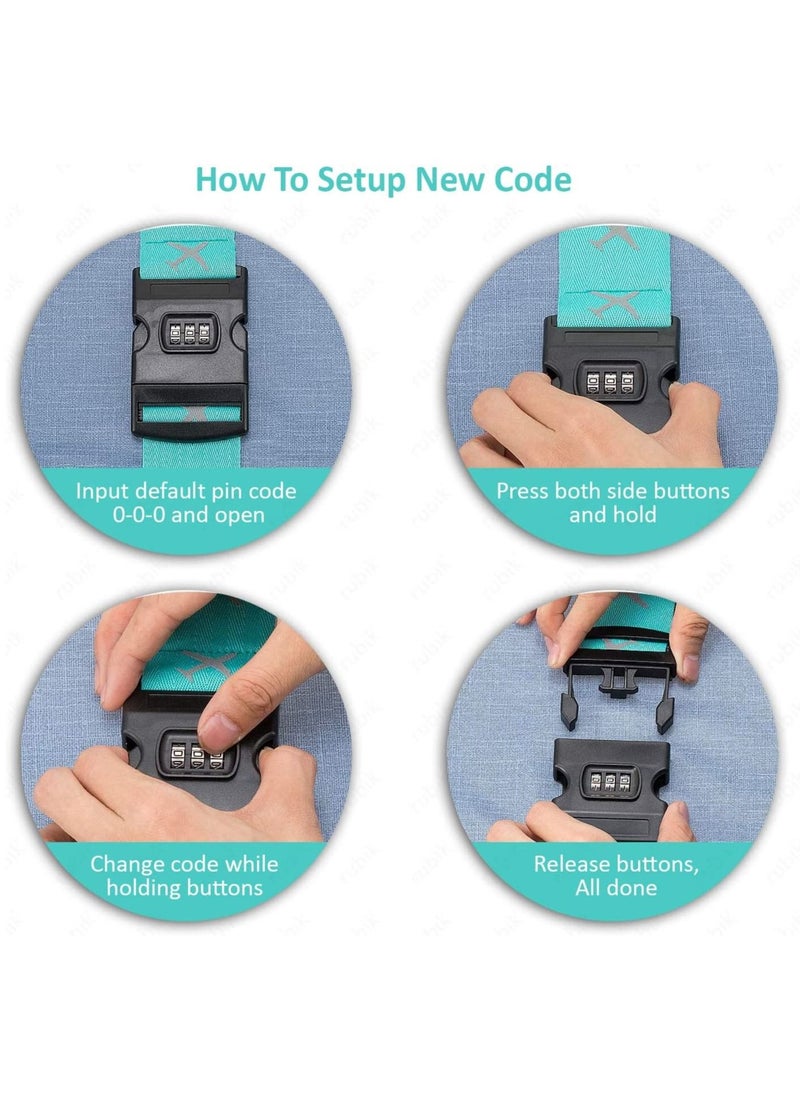 How To Setup New Code

Input default pin code 0-0-0 and open

Press both side buttons and hold

Change code while holding buttons

Release buttons, All done