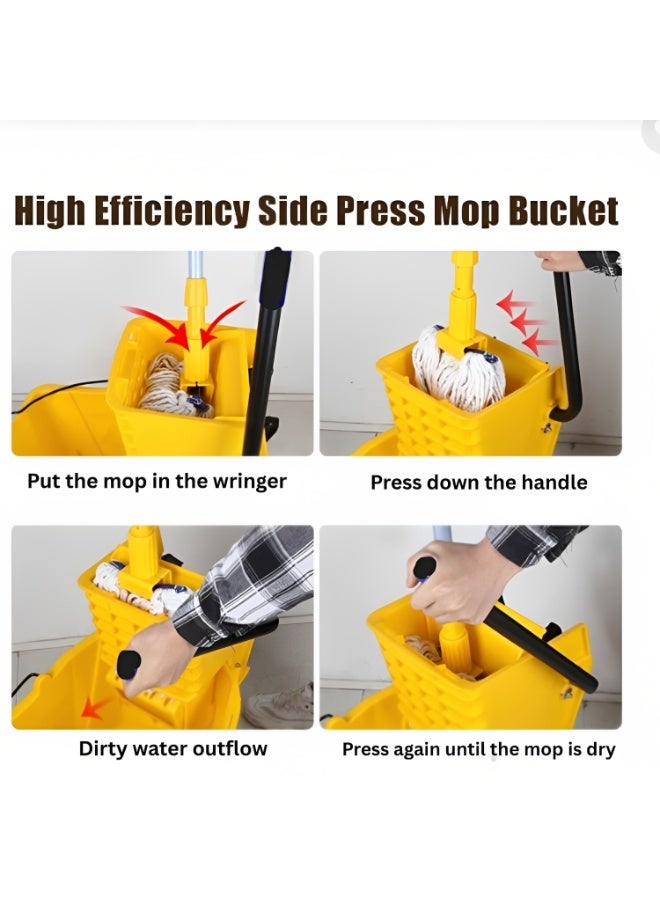 High Efficiency Side Press Mop Bucket

Put the mop in the wringer

Press down the handle

Dirty water outflow

Press again until the mop is dry