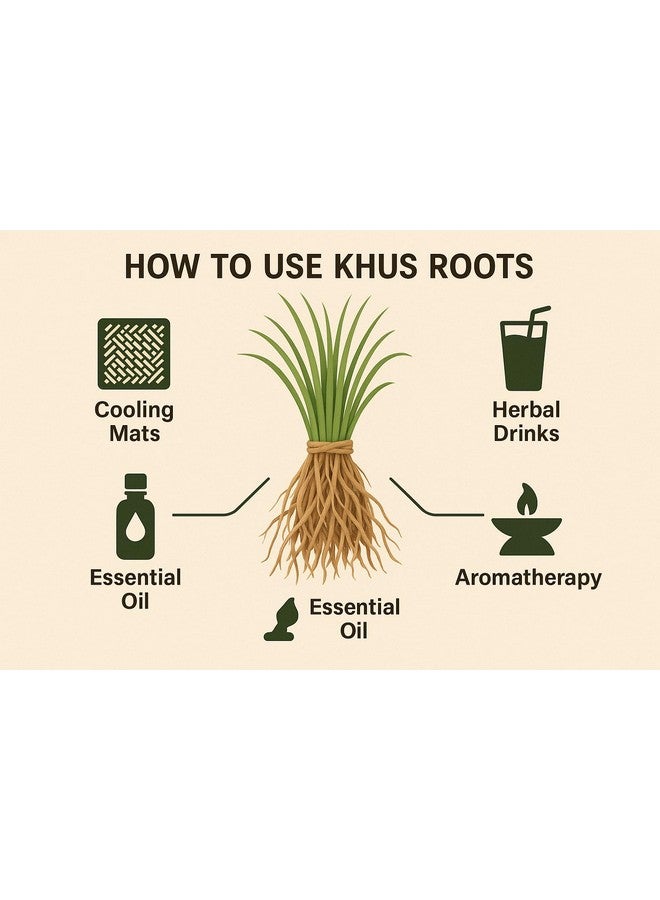 HOW TO USE KHUS ROOTS

Cooling Mats

Herbal Drinks

Essential Oil

Aromatherapy

Essential Oil