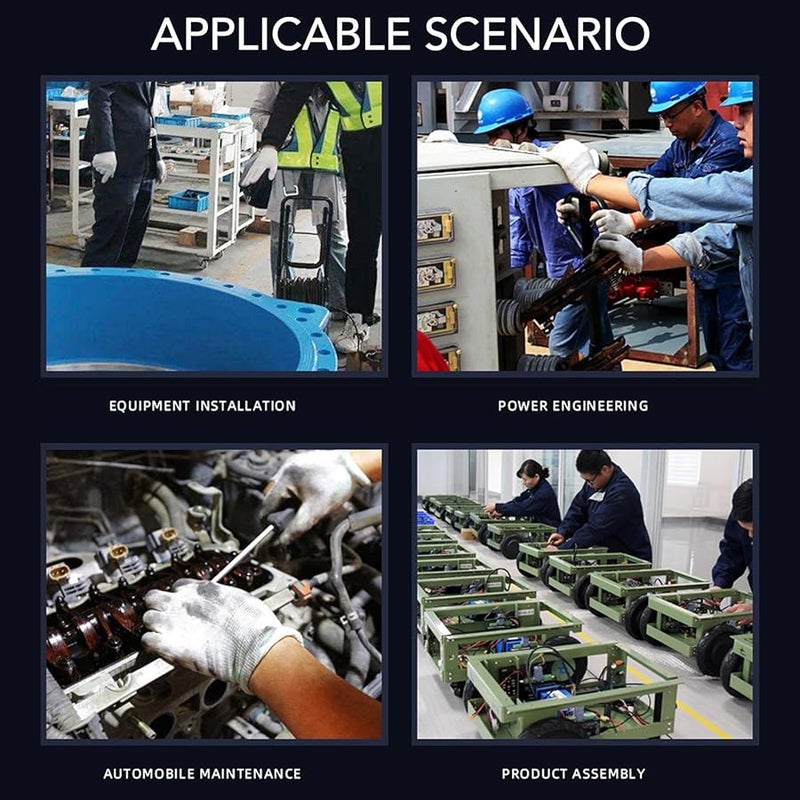 APPLICABLE SCENARIO

EQUIPMENT INSTALLATION

POWER ENGINEERING

AUTOMOBILE MAINTENANCE

PRODUCT ASSEMBLY