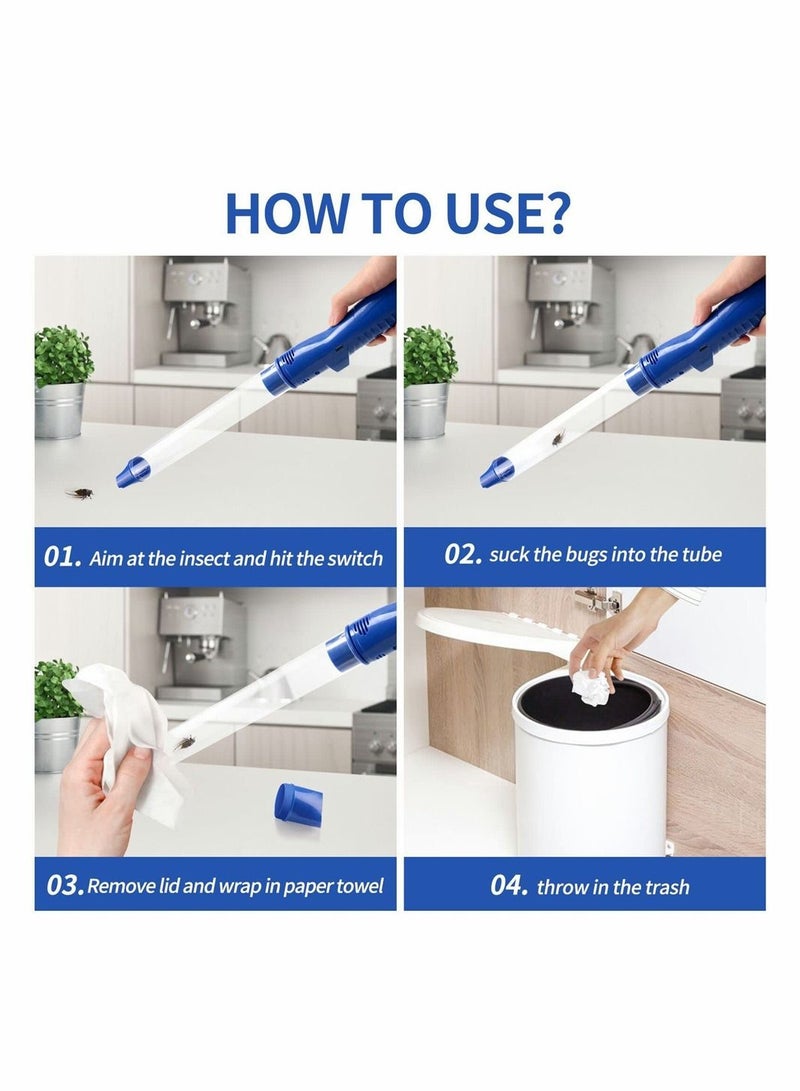 HOW TO USE?

01. Aim at the insect and hit the switch

02. suck the bugs into the tube

03. Remove lid and wrap in paper towel

04. throw in the trash