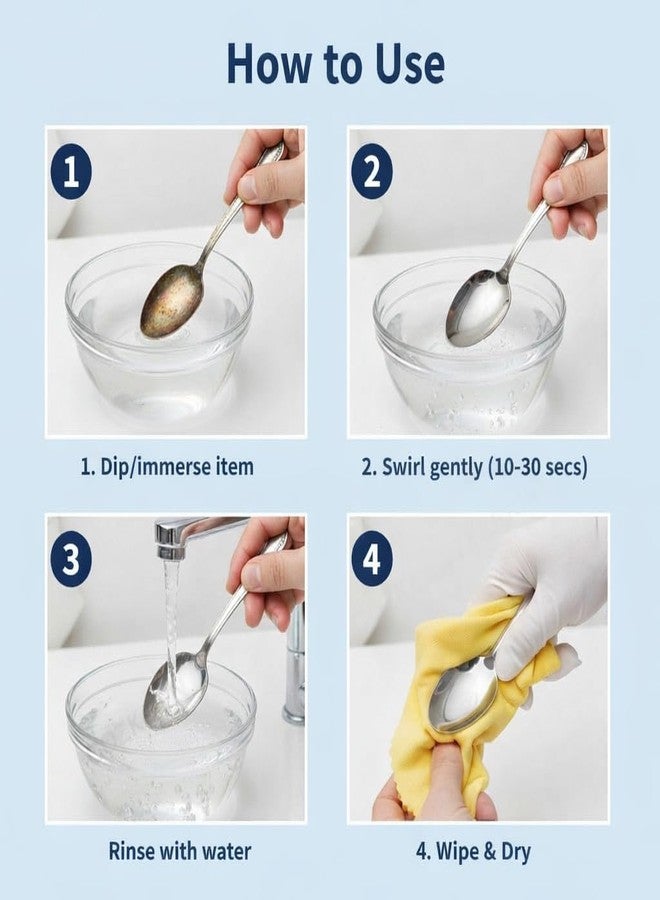 How to Use

1

1. Dip/immerse item

2

2. Swirl gently (10-30 secs)

3

Rinse with water

4

4. Wipe & Dry