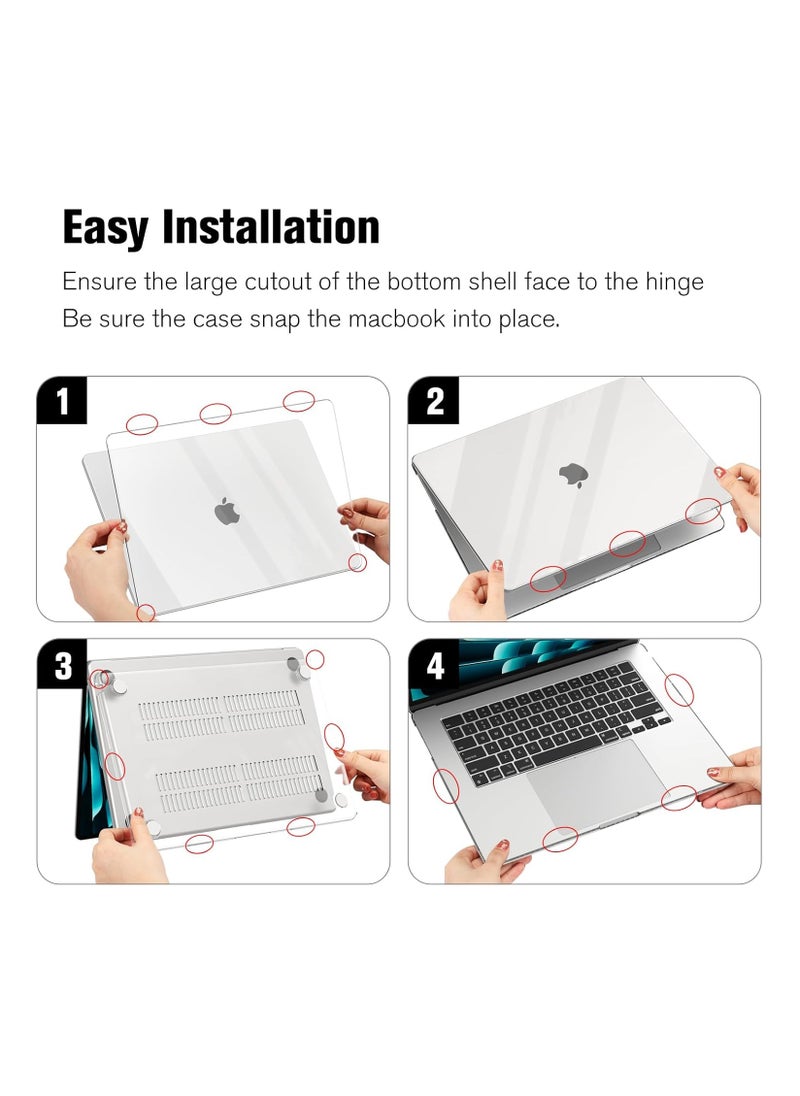 Easy Installation

Ensure the large cutout of the bottom shell face to the hinge
Be sure the case snap the macbook into place.

1

2

3

4