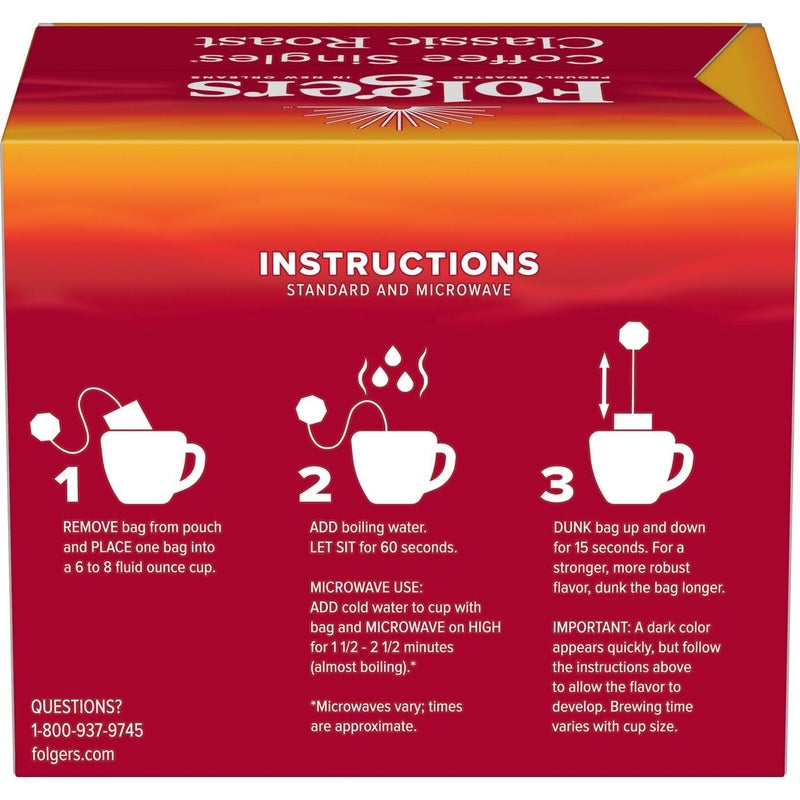 Folgers
PROUDLY ROASTED IN NEW ORLEANS
Coffee Singles
Classic Roast

INSTRUCTIONS
STANDARD AND MICROWAVE

1
REMOVE bag from pouch and PLACE one bag into a 6 to 8 fluid ounce cup.

2
ADD boiling water. LET SIT for 60 seconds.

MICROWAVE USE: ADD cold water to cup with bag and MICROWAVE on HIGH for 1 1/2 - 2 1/2 minutes (almost boiling).*

*Microwaves vary; times are approximate.

3
DUNK bag up and down for 15 seconds. For a stronger, more robust flavor, dunk the bag longer.

IMPORTANT: A dark color appears quickly, but follow the instructions above to allow the flavor to develop. Brewing time varies with cup size.

QUESTIONS?
1-800-937-9745
folgers.com