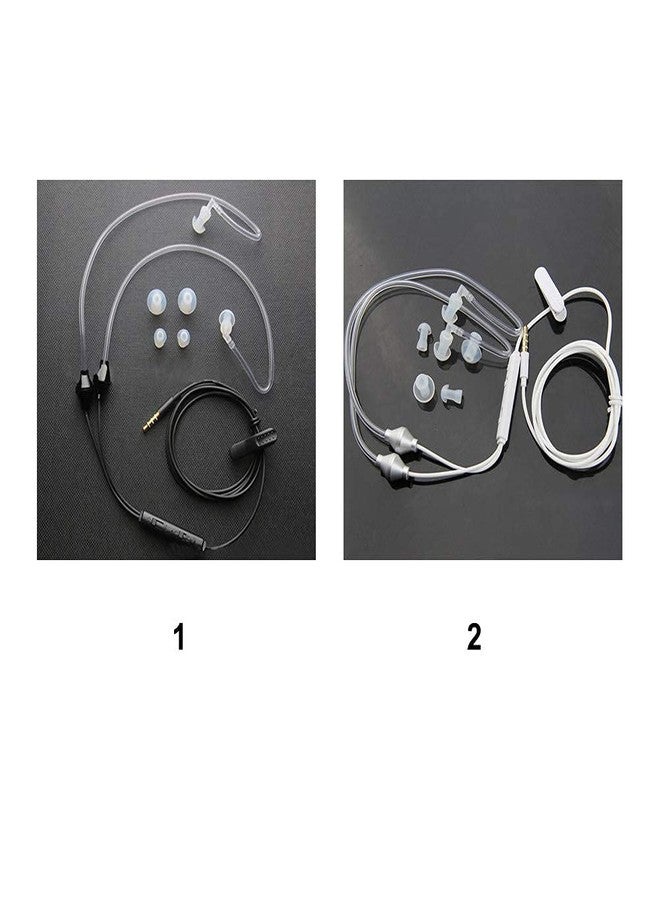 1

2