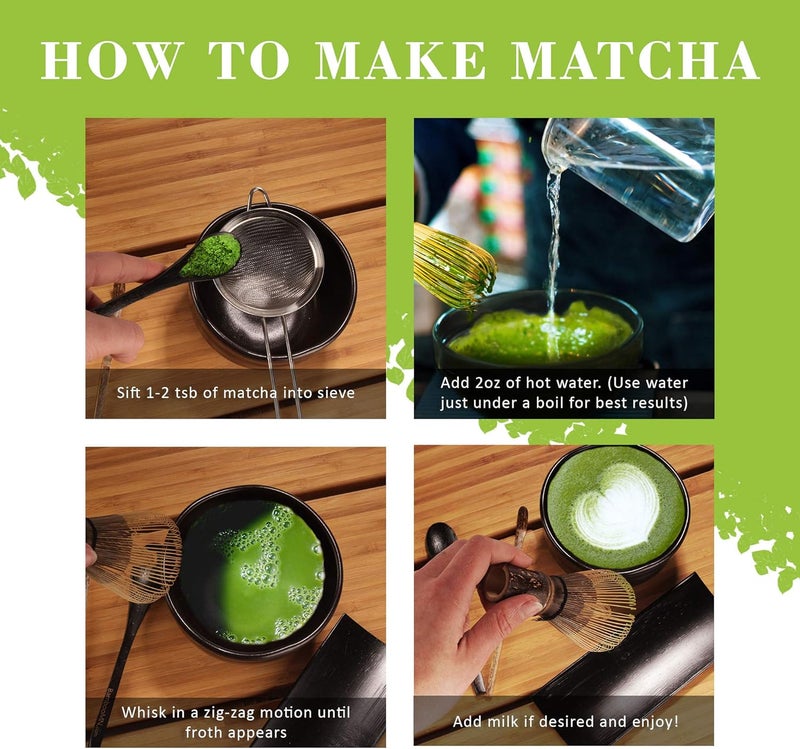 HOW TO MAKE MATCHA

Sift 1-2 tsb of matcha into sieve

Add 2oz of hot water. (Use water just under a boil for best results)

Whisk in a zig-zag motion until froth appears

Add milk if desired and enjoy!