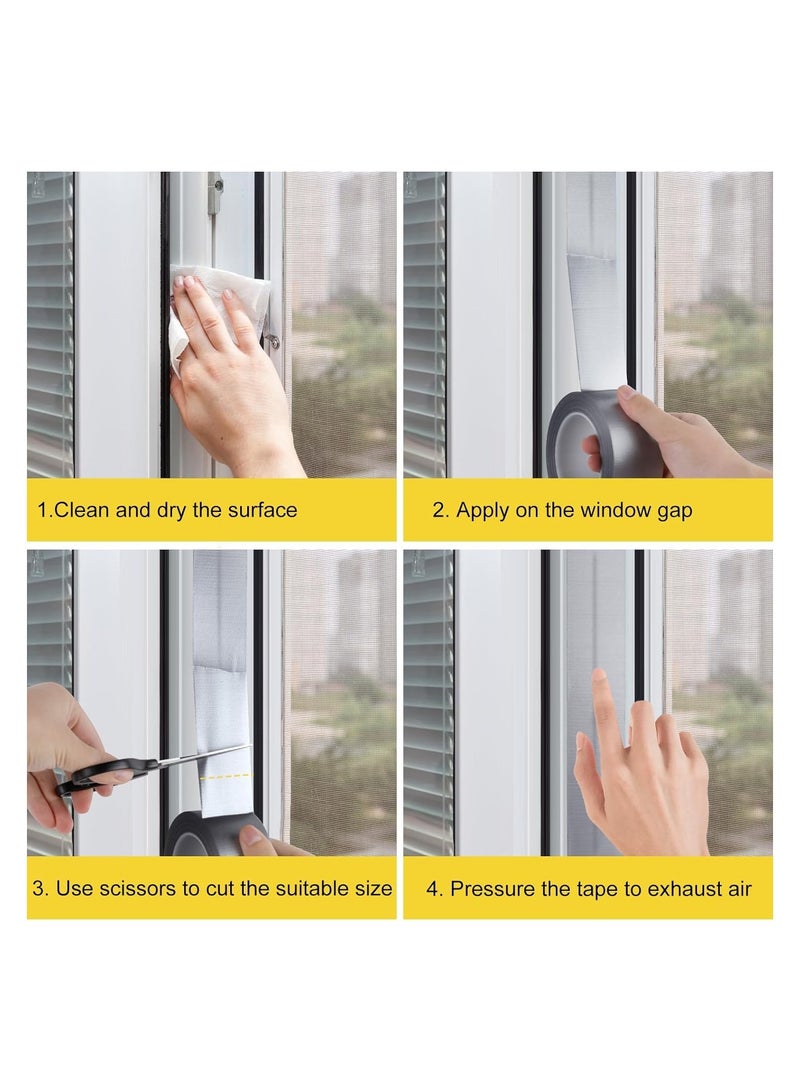 1.Clean and dry the surface

2. Apply on the window gap

3. Use scissors to cut the suitable size

4. Pressure the tape to exhaust air