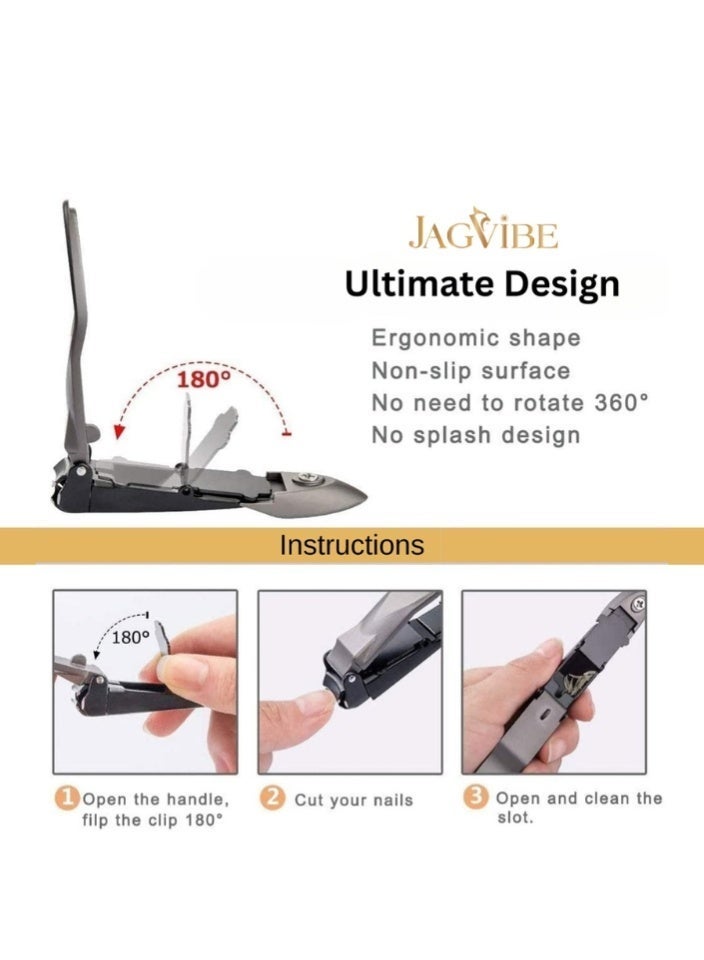 JAGVIBE

Ultimate Design

Ergonomic shape
Non-slip surface
No need to rotate 360°
No splash design

180°

Instructions

180°

1 Open the handle, filp the clip 180°

2 Cut your nails

3 Open and clean the slot.