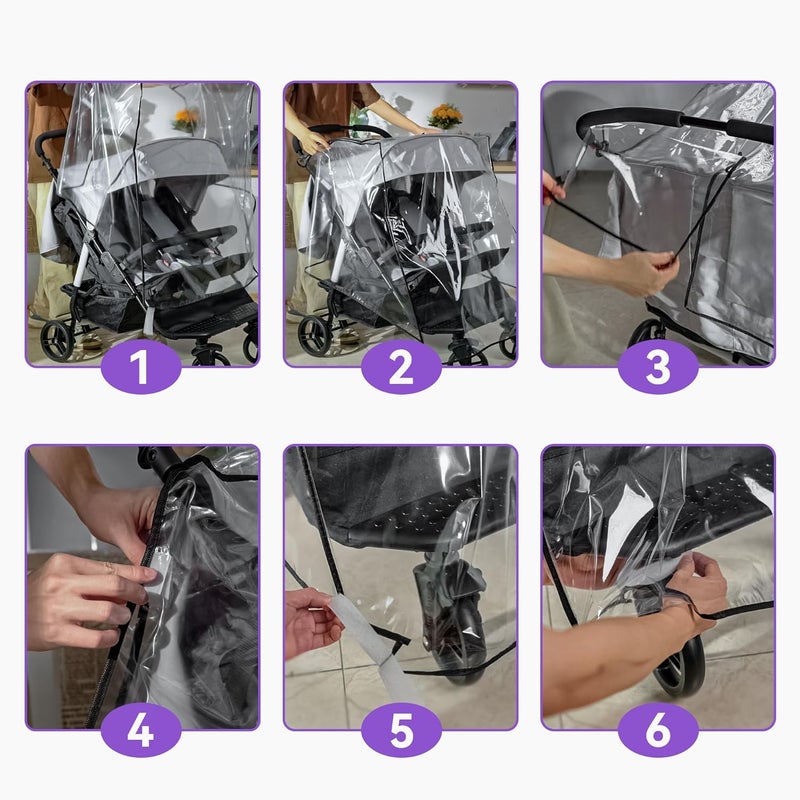 1

2

3

4

5

6