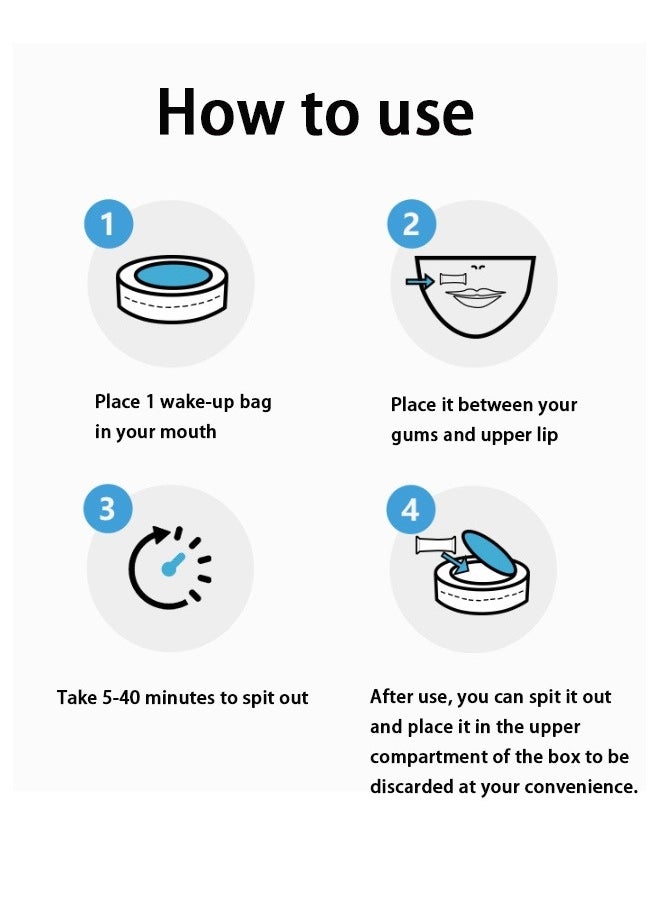 How to use

1

Place 1 wake-up bag in your mouth

2

Place it between your gums and upper lip

3

Take 5-40 minutes to spit out

4

After use, you can spit it out and place it in the upper compartment of the box to be discarded at your convenience.