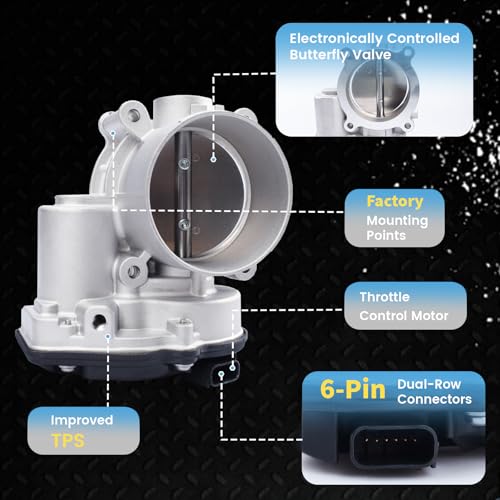 Electronically Controlled Butterfly Valve

Factory
Mounting
Points

Throttle
Control Motor

6-Pin Dual-Row
Connectors

Improved
TPS