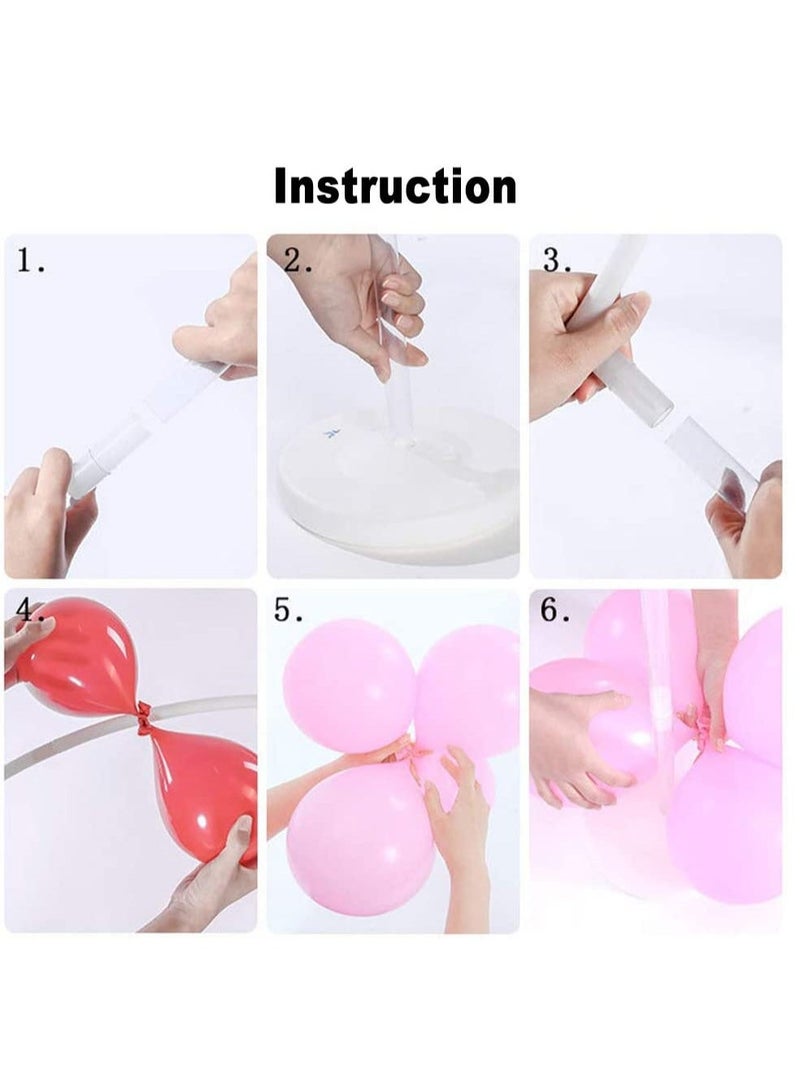 Instruction

1.

2.

3.

4.

5.

6.