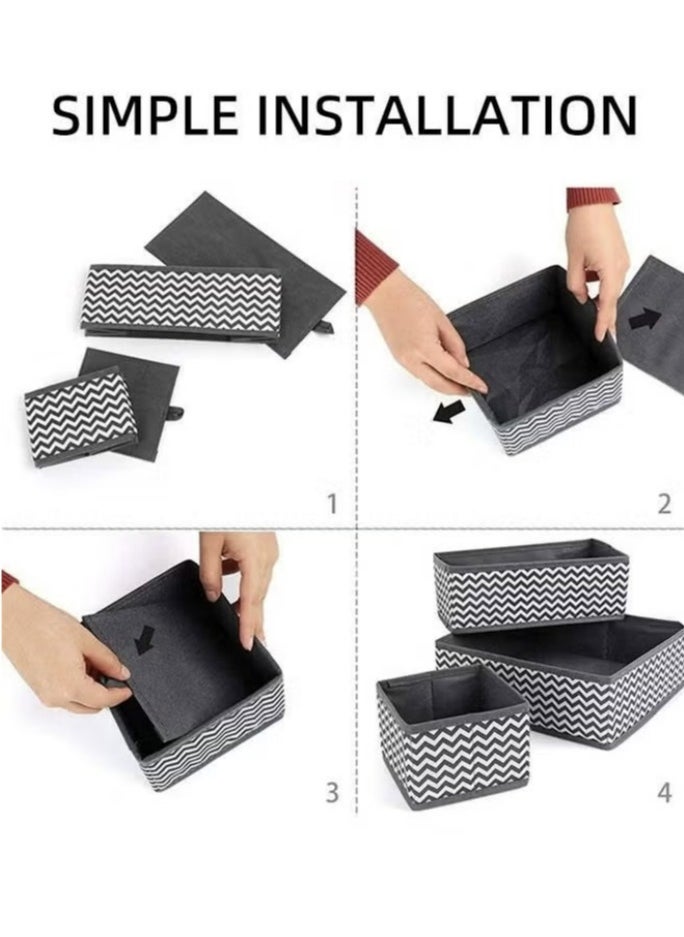 SIMPLE INSTALLATION

1

2

3

4