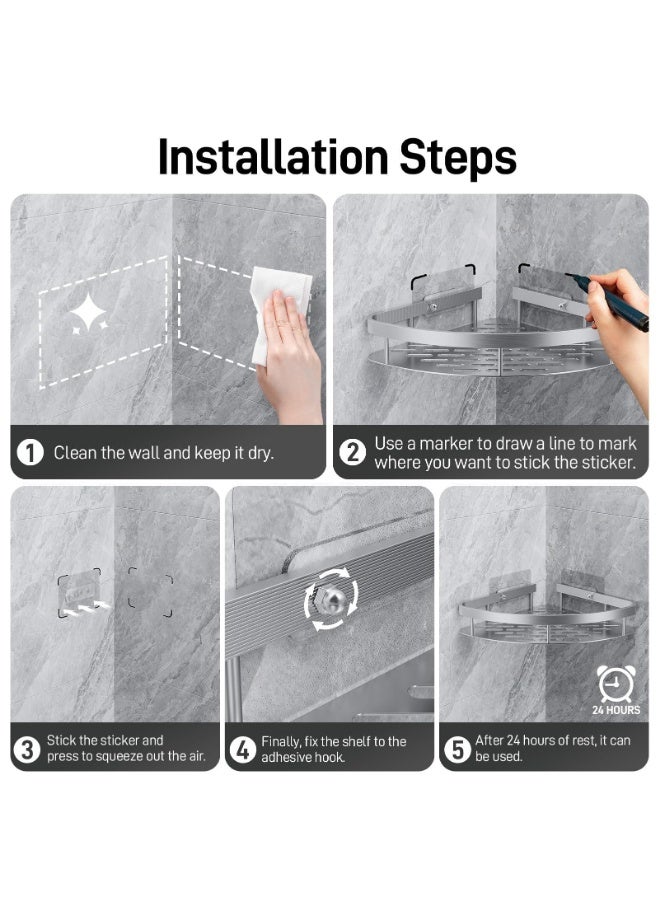 Installation Steps

1 Clean the wall and keep it dry.

2 Use a marker to draw a line to mark where you want to stick the sticker.

3 Stick the sticker and press to squeeze out the air.

4 Finally, fix the shelf to the adhesive hook.

24 HOURS

5 After 24 hours of rest, it can be used.