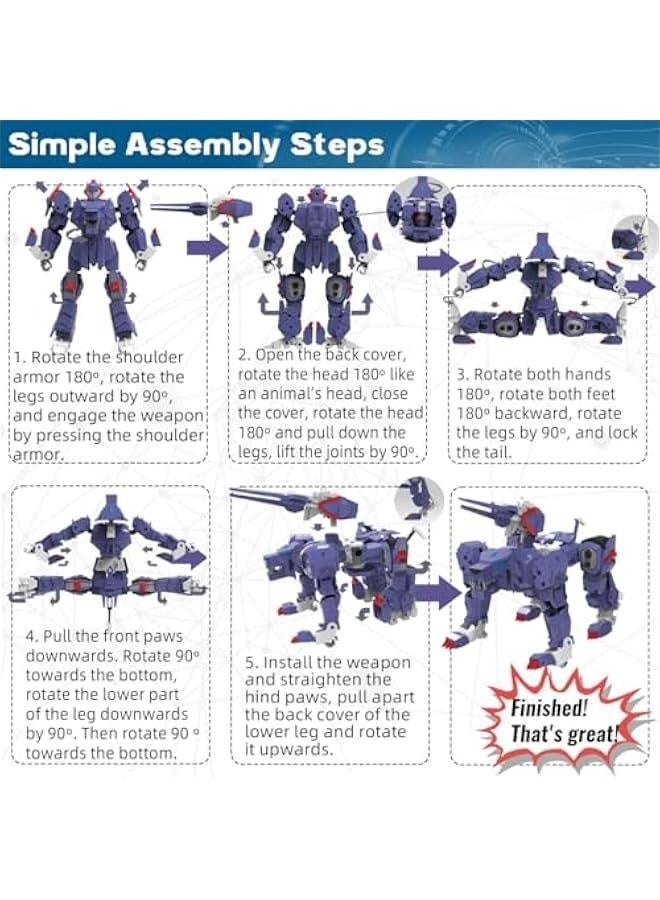 Simple Assembly Steps

1. Rotate the shoulder armor 180º, rotate the legs outward by 90º, and engage the weapon by pressing the shoulder armor.

2. Open the back cover, rotate the head 180º like an animal's head, close the cover, rotate the head 180º and pull down the legs, lift the joints by 90º.

3. Rotate both hands 180º, rotate both feet 180º backward, rotate the legs by 90º, and lock the tail.

4. Pull the front paws downwards. Rotate 90º towards the bottom, rotate the lower part of the leg downwards by 90º. Then rotate 90 º towards the bottom.

5. Install the weapon and straighten the hind paws, pull apart the back cover of the lower leg and rotate it upwards.

Finished! That's great!