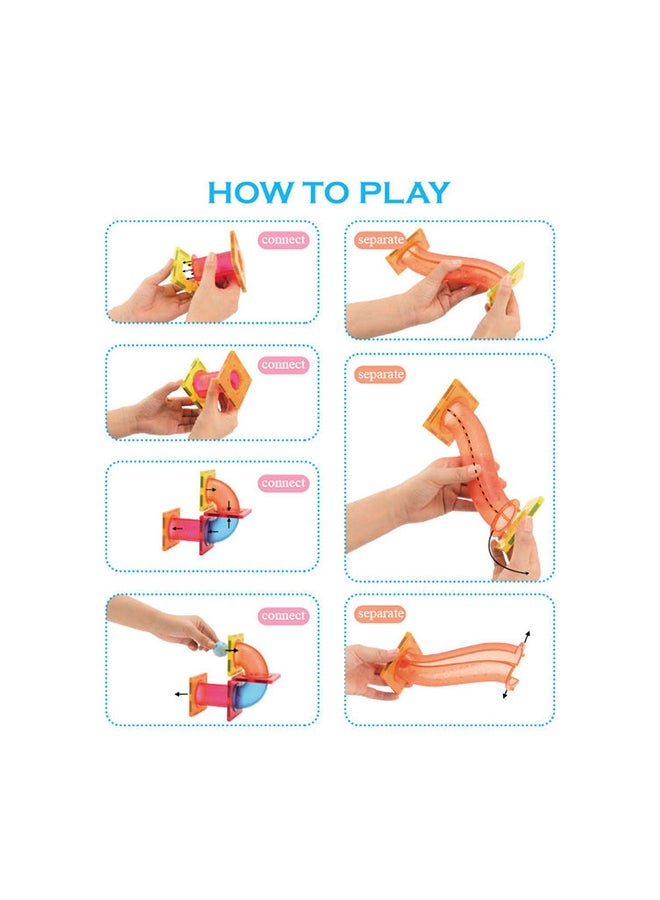 HOW TO PLAY

connect

connect

connect

connect

separate

separate

separate